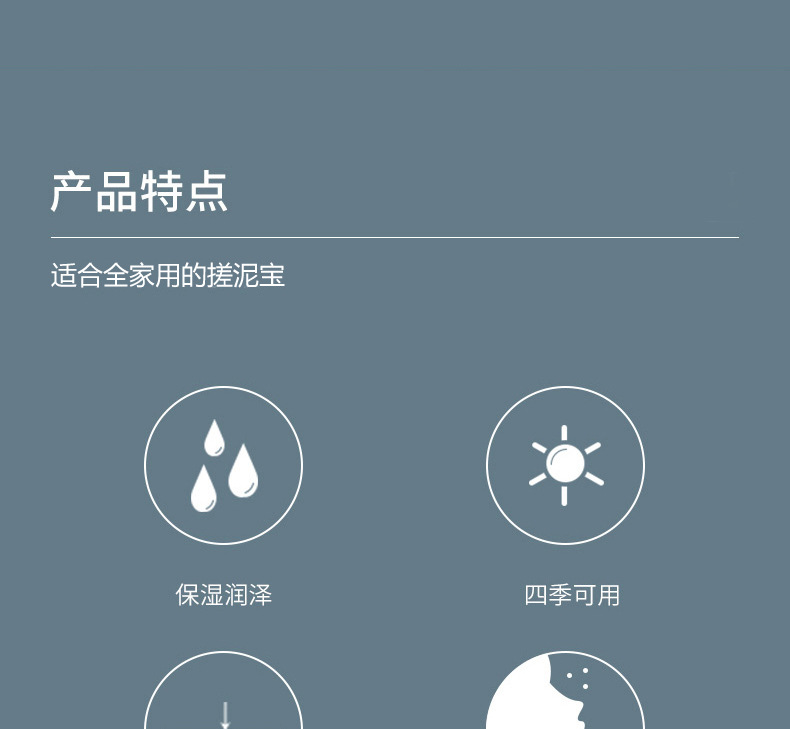 产品特点

适合全家用的搓泥宝

保湿润泽

四季可用