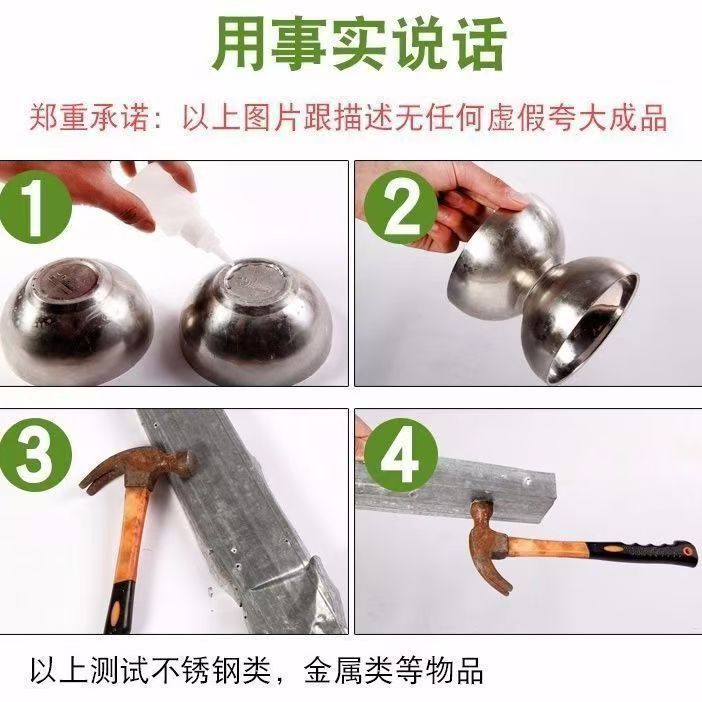 用事实说话

郑重承诺：以上图片跟描述无任何虚假夸大成品

1

2

3

4

以上测试不锈钢类，金属类等物品