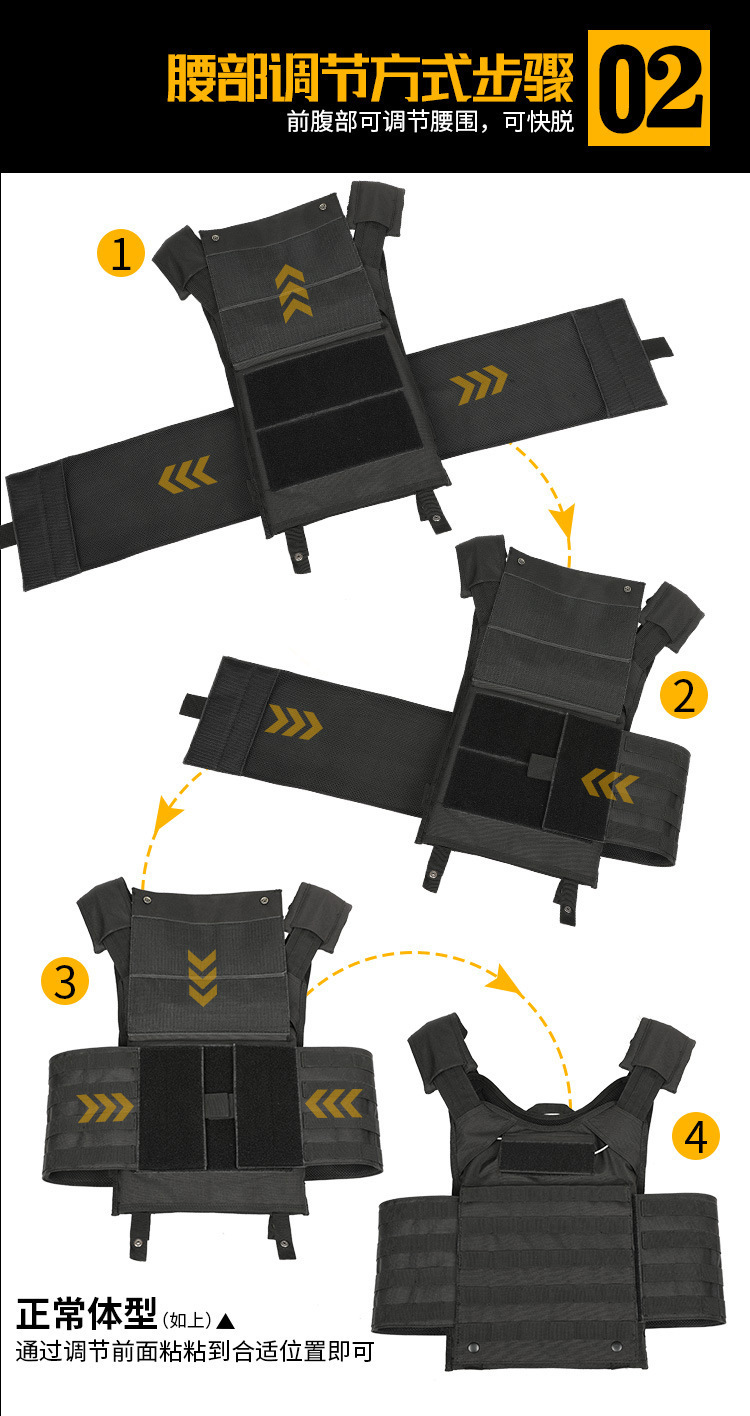 腰部调节方式步骤 02

前腹部可调节腰围，可快脱

1

2

3

4

正常体型（如上）▲

通过调节前面粘粘到合适位置即可