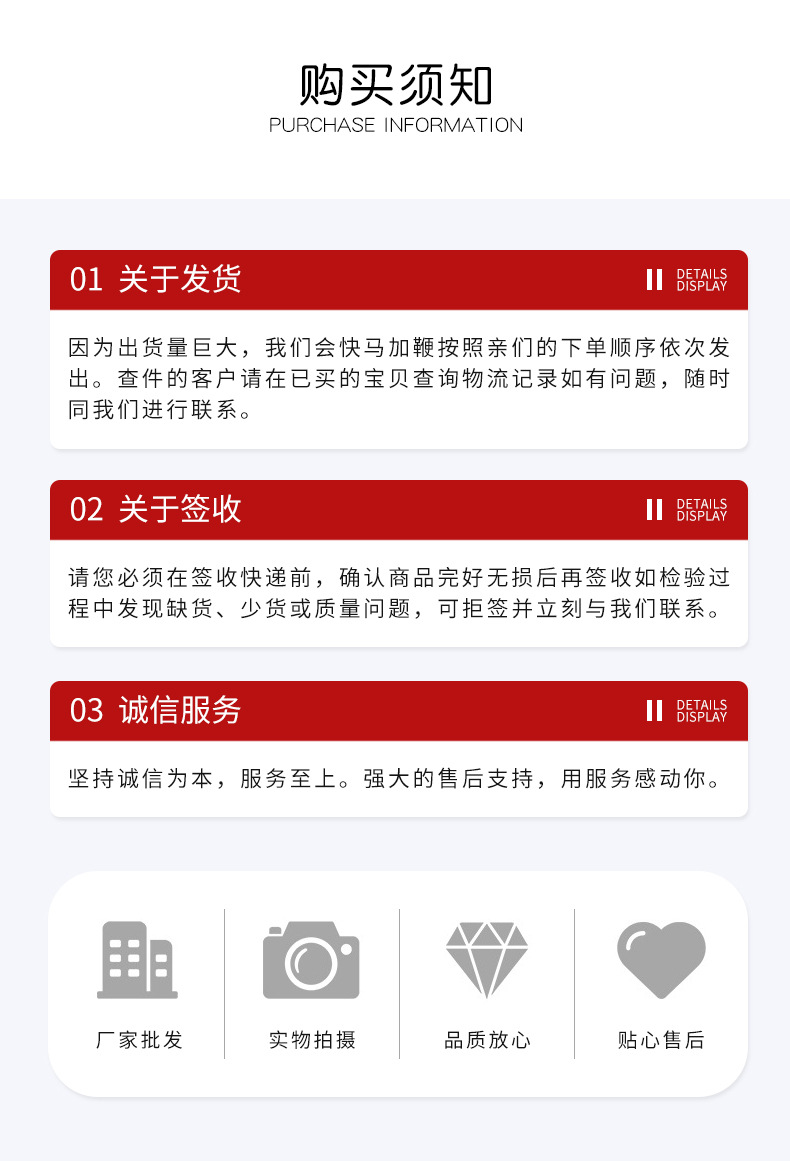 购买须知
PURCHASE INFORMATION

01 关于发货

DETAILS
DISPLAY

因为出货量巨大，我们会快马加鞭按照亲们的下单顺序依次发出。查件的客户请在已买的宝贝查询物流记录如有问题，随时同我们进行联系。

02 关于签收

DETAILS
DISPLAY

请您必须在签收快递前，确认商品完好无损后再签收如检验过程中发现缺货、少货或质量问题，可拒签并立刻与我们联系。

03 诚信服务

DETAILS
DISPLAY

坚持诚信为本，服务至上。强大的售后支持，用服务感动你。

厂家批发

实物拍摄

品质放心

贴心售后