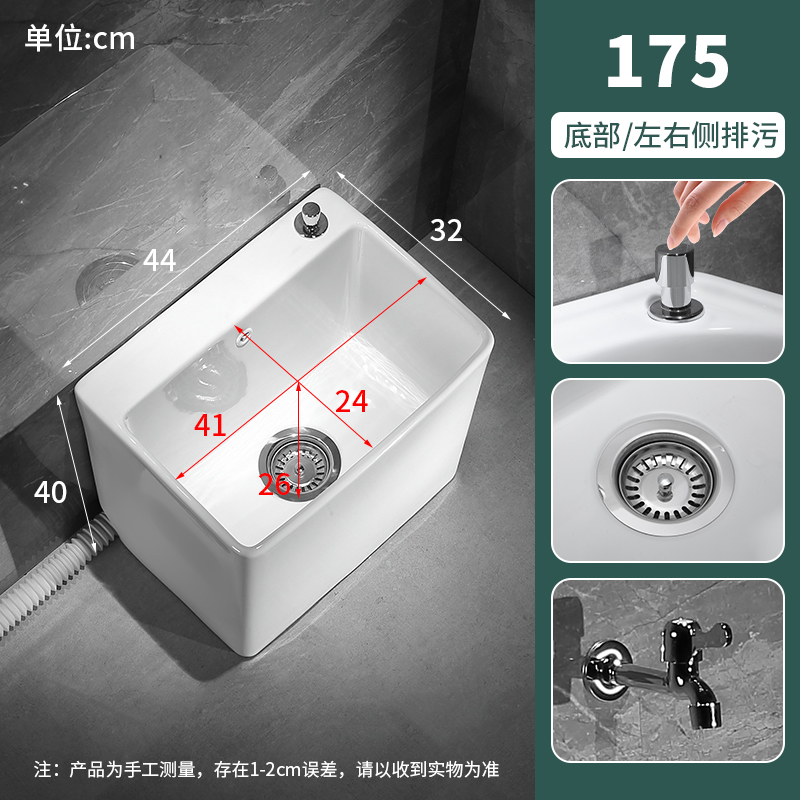 单位:cm

175

底部/左右侧排污

44

32

41

24

26

40

注：产品为手工测量，存在1-2cm误差，请以收到实物为准