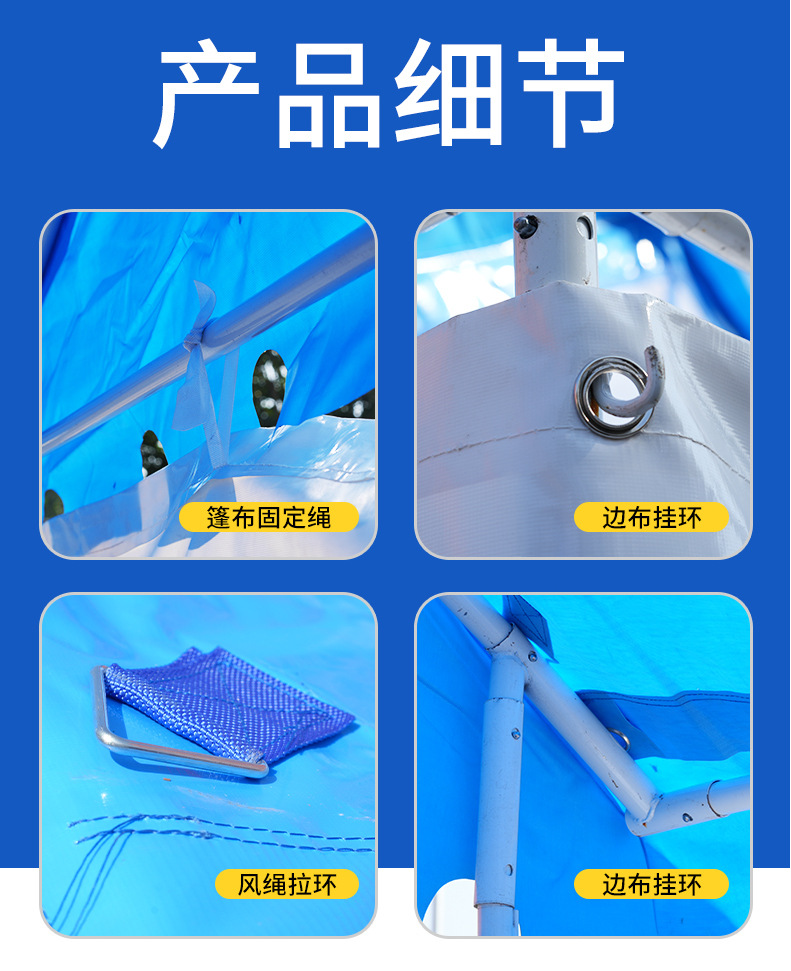 产品细节

篷布固定绳

边布挂环

风绳拉环

边布挂环