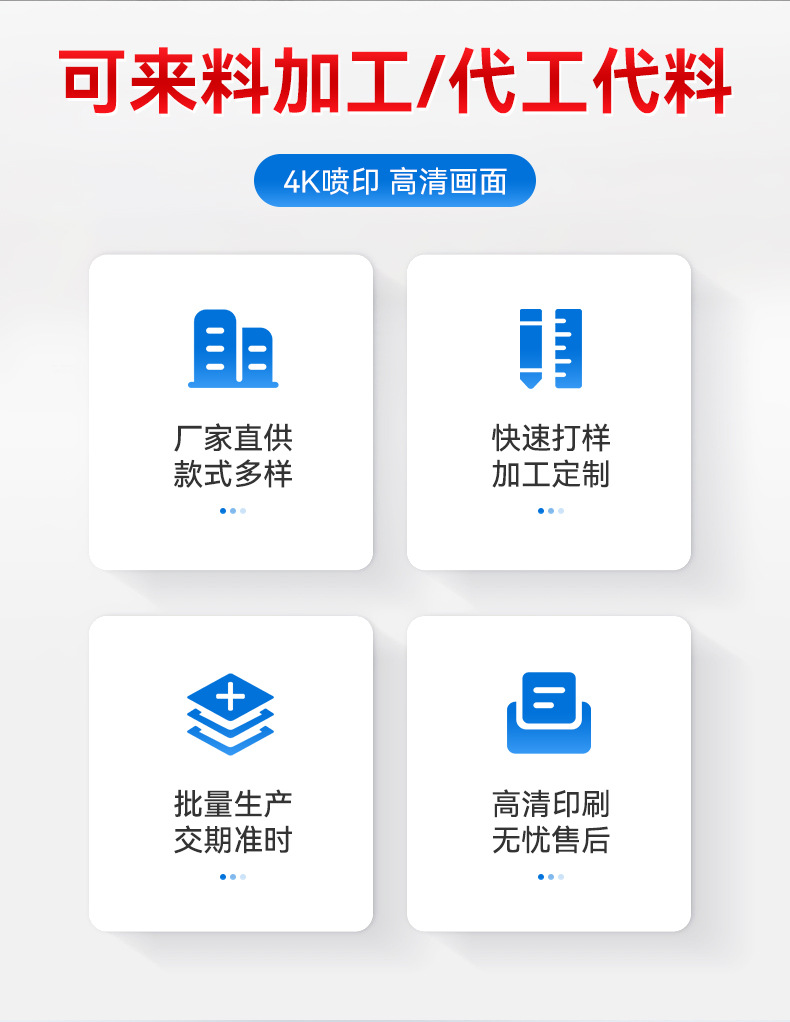 可来料加工/代工代料

4K喷印 高清画面

厂家直供
款式多样

快速打样
加工定制

批量生产
交期准时

高清印刷
无忧售后