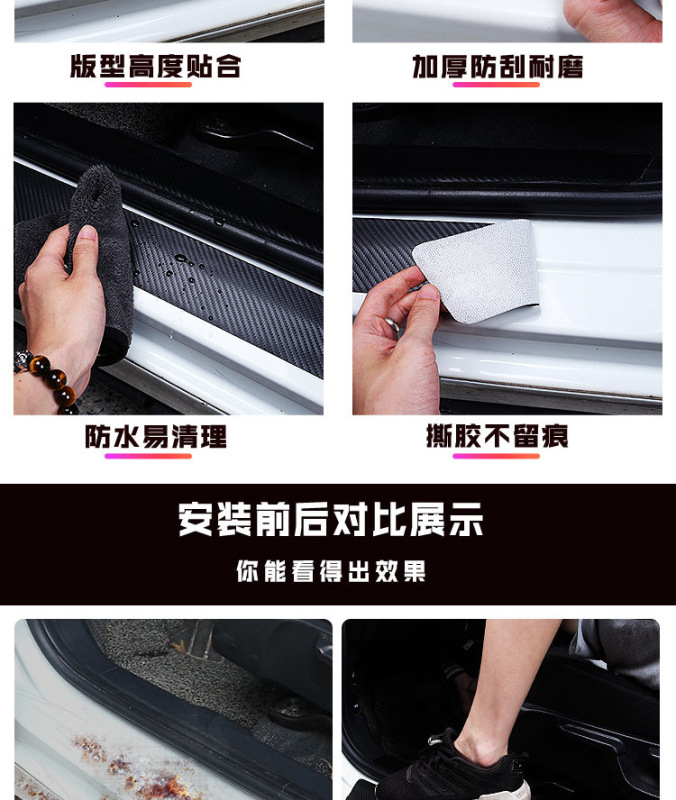 版型高度贴合

加厚防刮耐磨

防水易清理

撕胶不留痕

安装前后对比展示

你能看得出效果