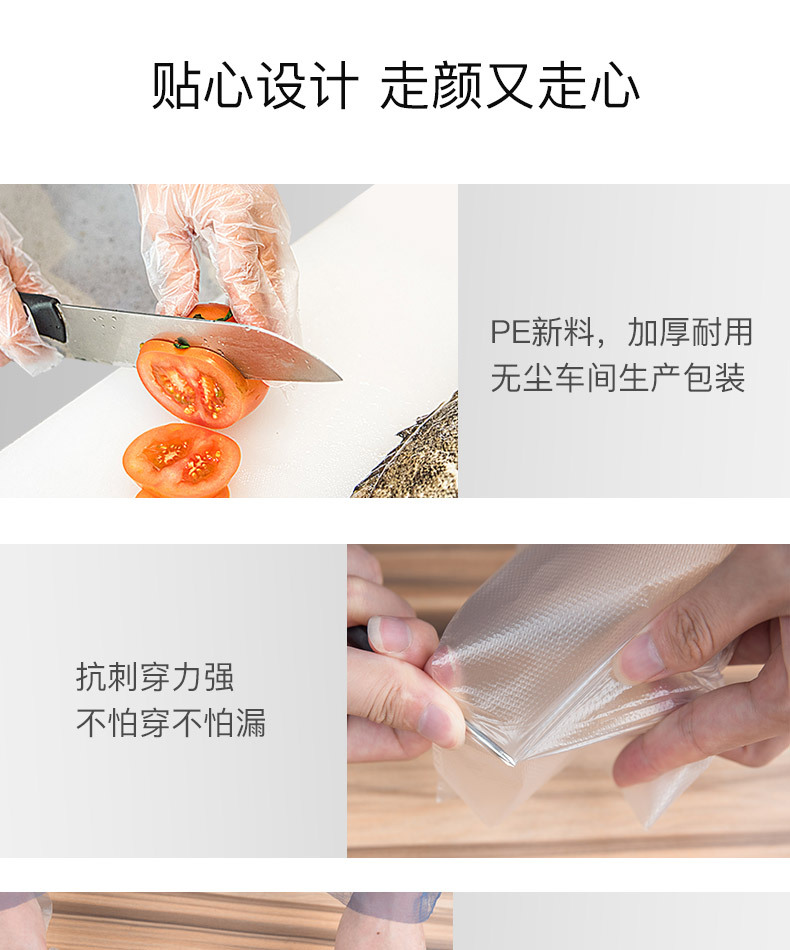 贴心设计 走颜又走心

PE新料，加厚耐用
无尘车间生产包装

抗刺穿力强
不怕穿不怕漏