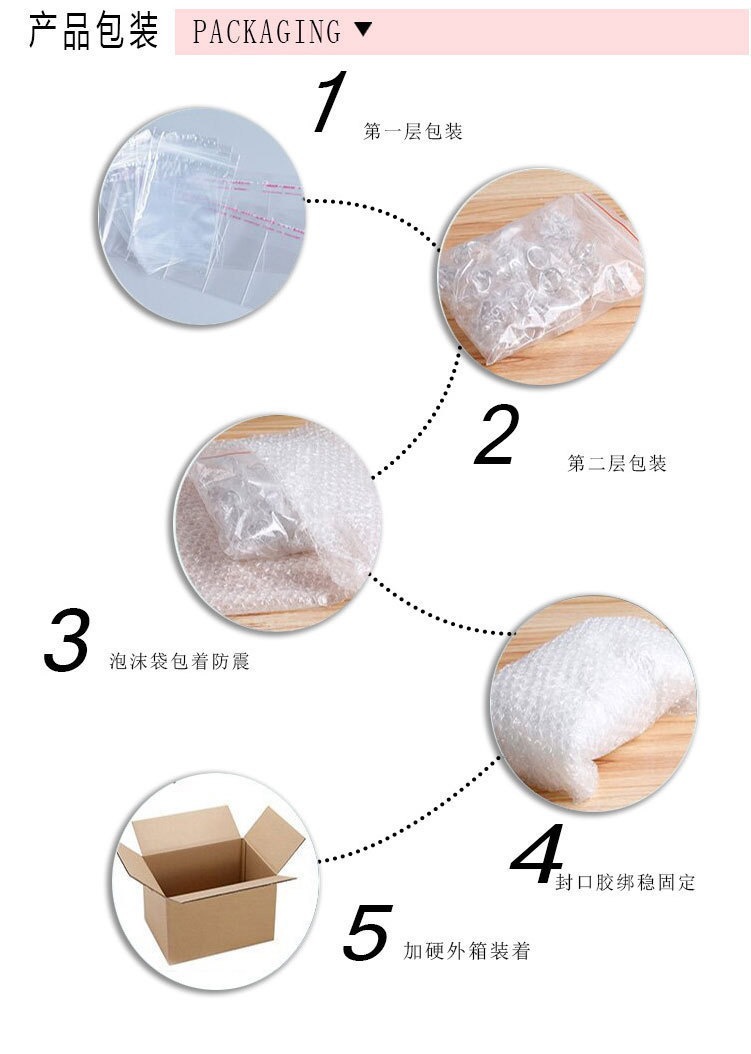 产品包装 PACKAGING ▼

1 第一层包装

2 第二层包装

3 泡沫袋包着防震

4 封口胶绑稳固定

5 加硬外箱装着