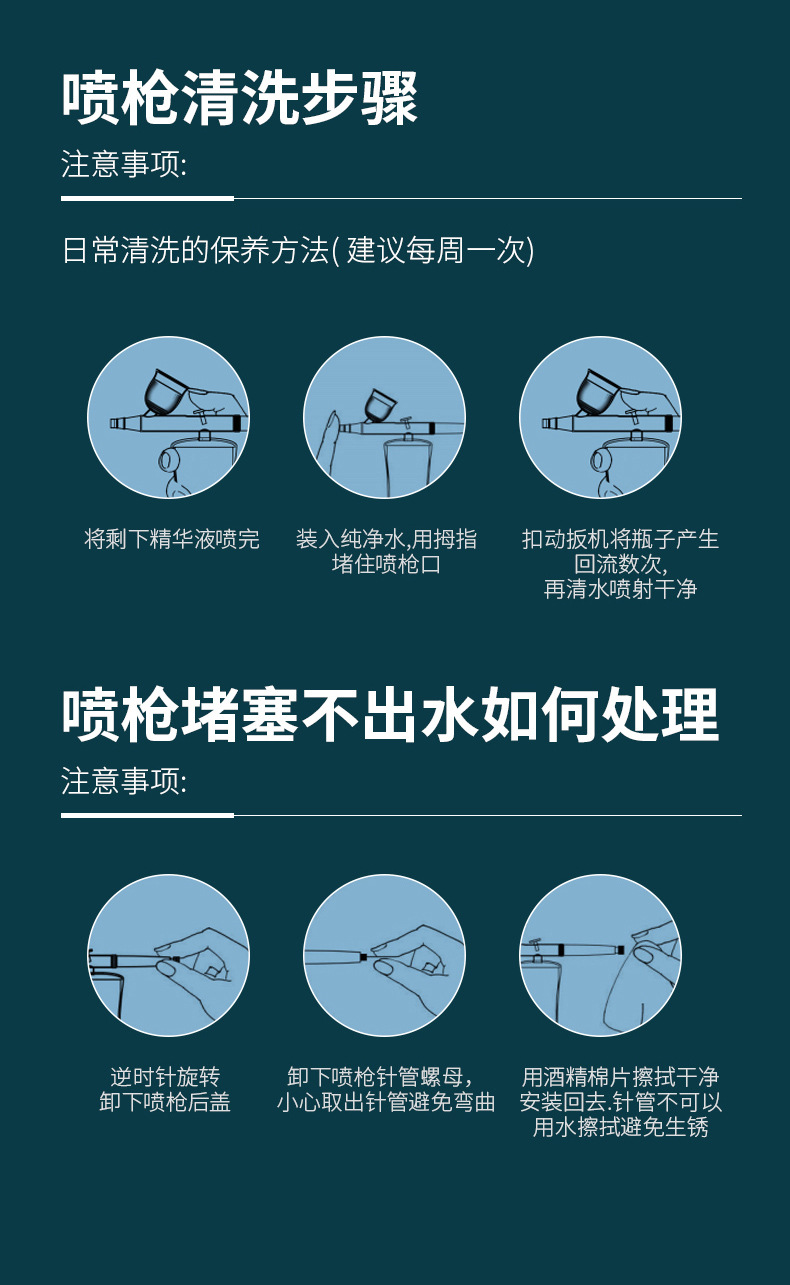 喷枪清洗步骤

注意事项:

日常清洗的保养方法( 建议每周一次)

将剩下精华液喷完

装入纯净水,用拇指堵住喷枪口

扣动扳机将瓶子产生回流数次,再清水喷射干净

喷枪堵塞不出水如何处理

注意事项:

逆时针旋转卸下喷枪后盖

卸下喷枪针管螺母,小心取出针管避免弯曲

用酒精棉片擦拭干净安装回去.针管不可以用水擦拭避免生锈