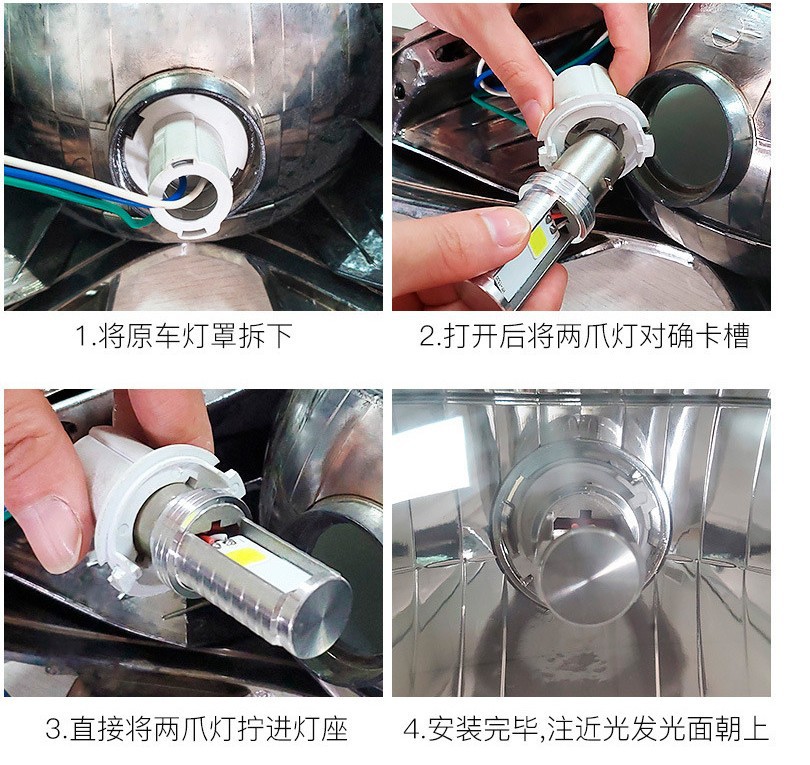 1.将原车灯罩拆下

2.打开后将两爪灯对确卡槽

3.直接将两爪灯拧进灯座

4.安装完毕,注近光发光面朝上