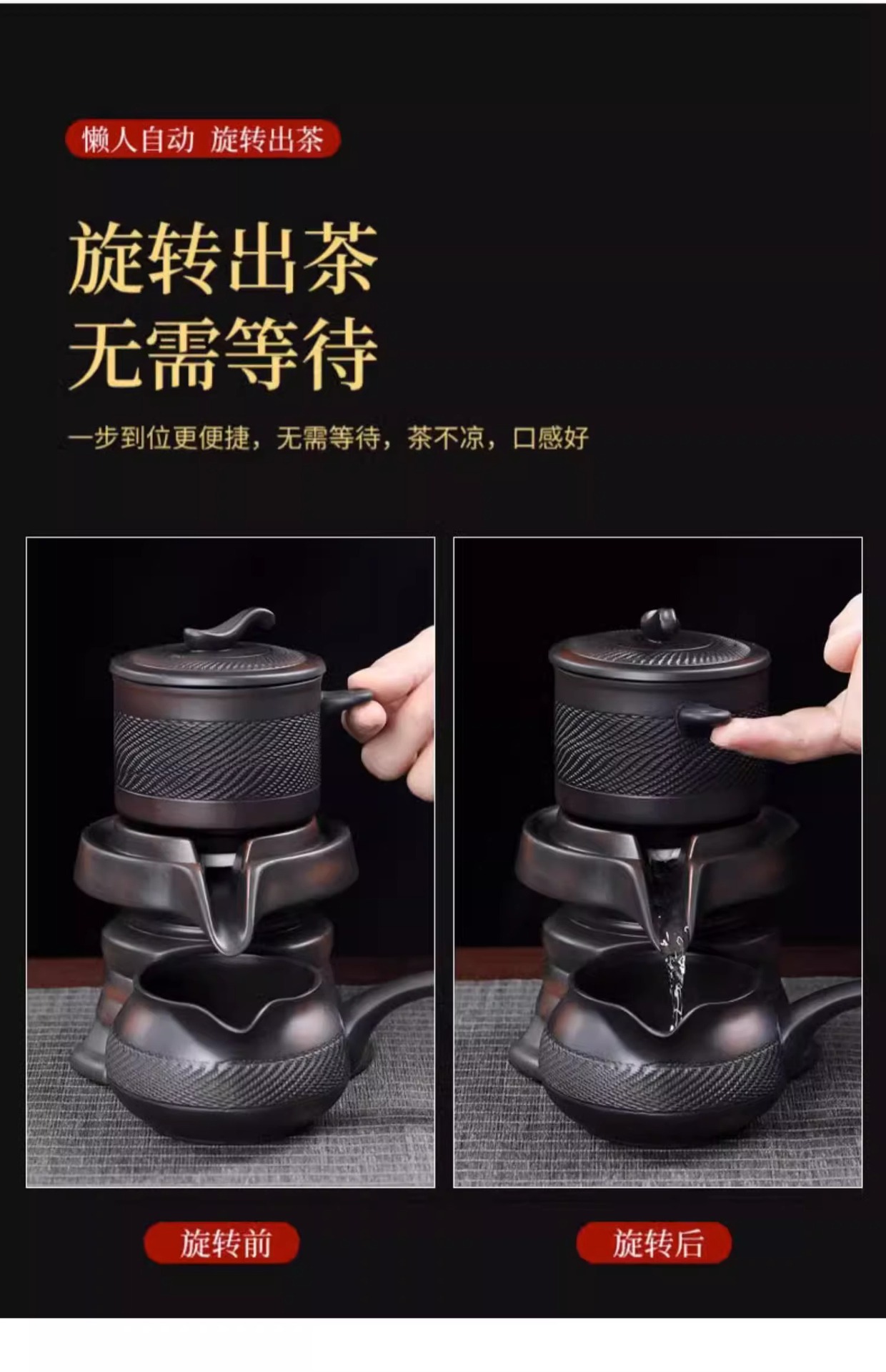 懒人自动 旋转出茶

旋转出茶
无需等待

一步到位更便捷，无需等待，茶不凉，口感好

旋转前

旋转后