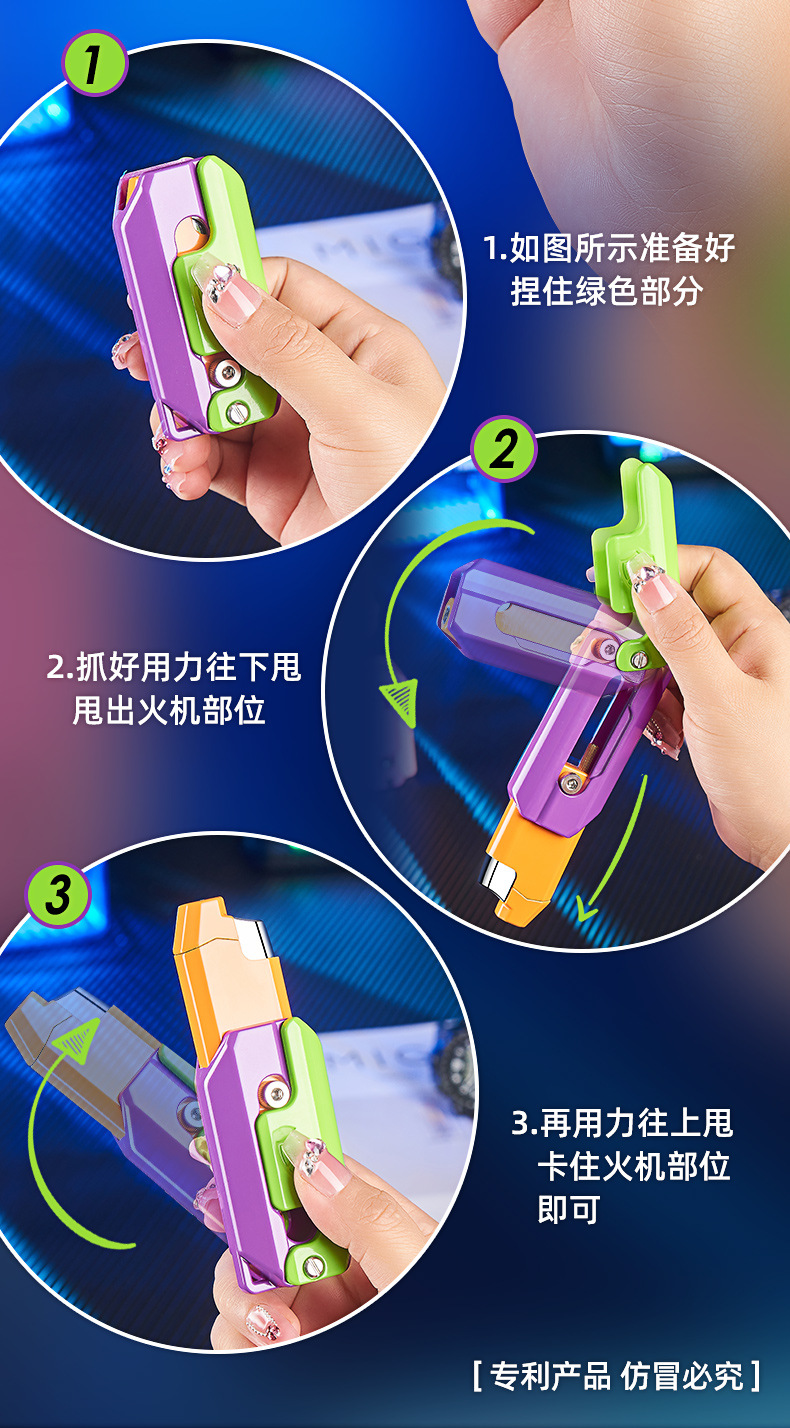 1

1.如图所示准备好
捏住绿色部分

2

2.抓好用力往下甩
甩出火机部位

3

3.再用力往上甩
卡住火机部位
即可

[ 专利产品 仿冒必究 ]