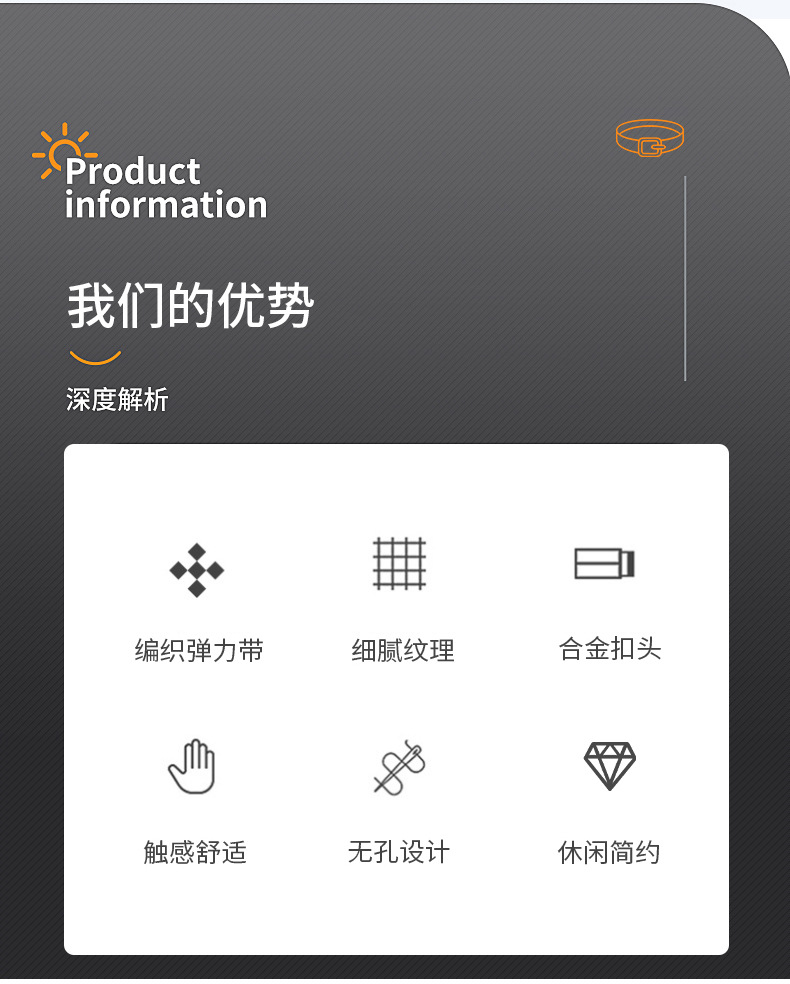 Product
information

我们的优势

深度解析

编织弹力带

细腻纹理

合金扣头

触感舒适

无孔设计

休闲简约