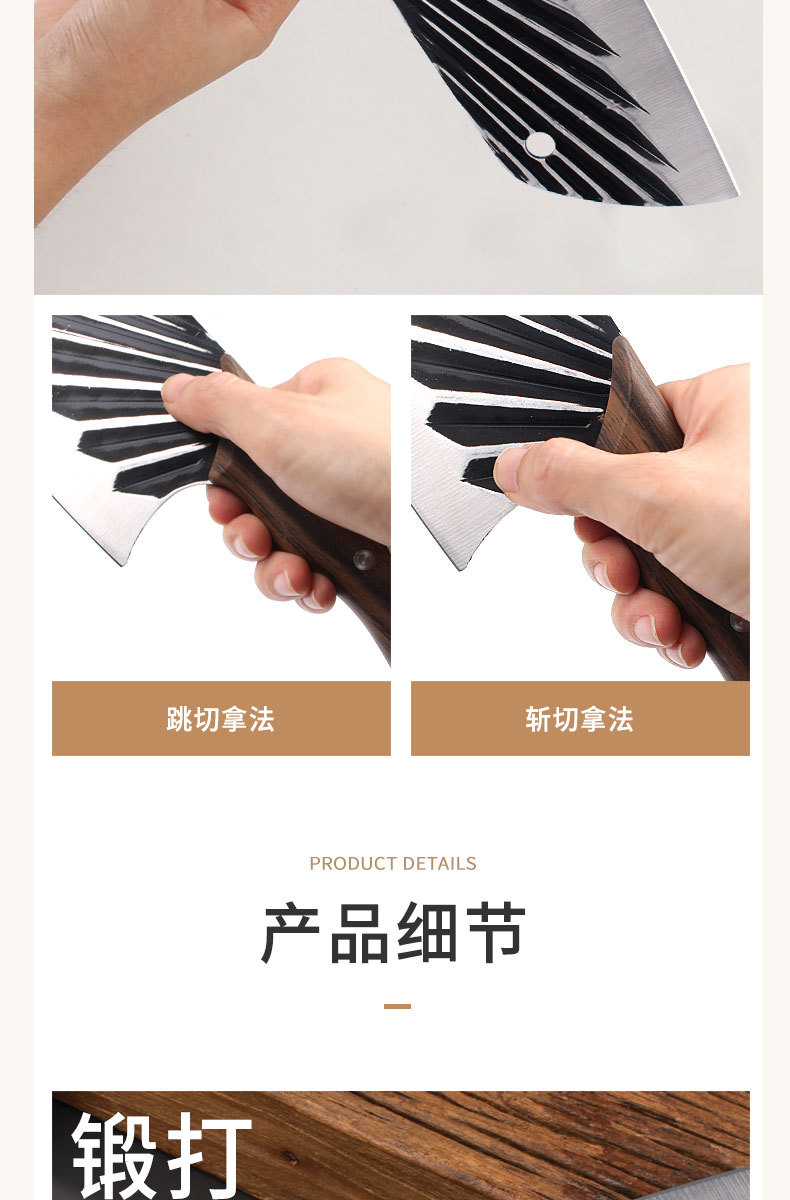 跳切拿法

斩切拿法

PRODUCT DETAILS

产品细节

锻打