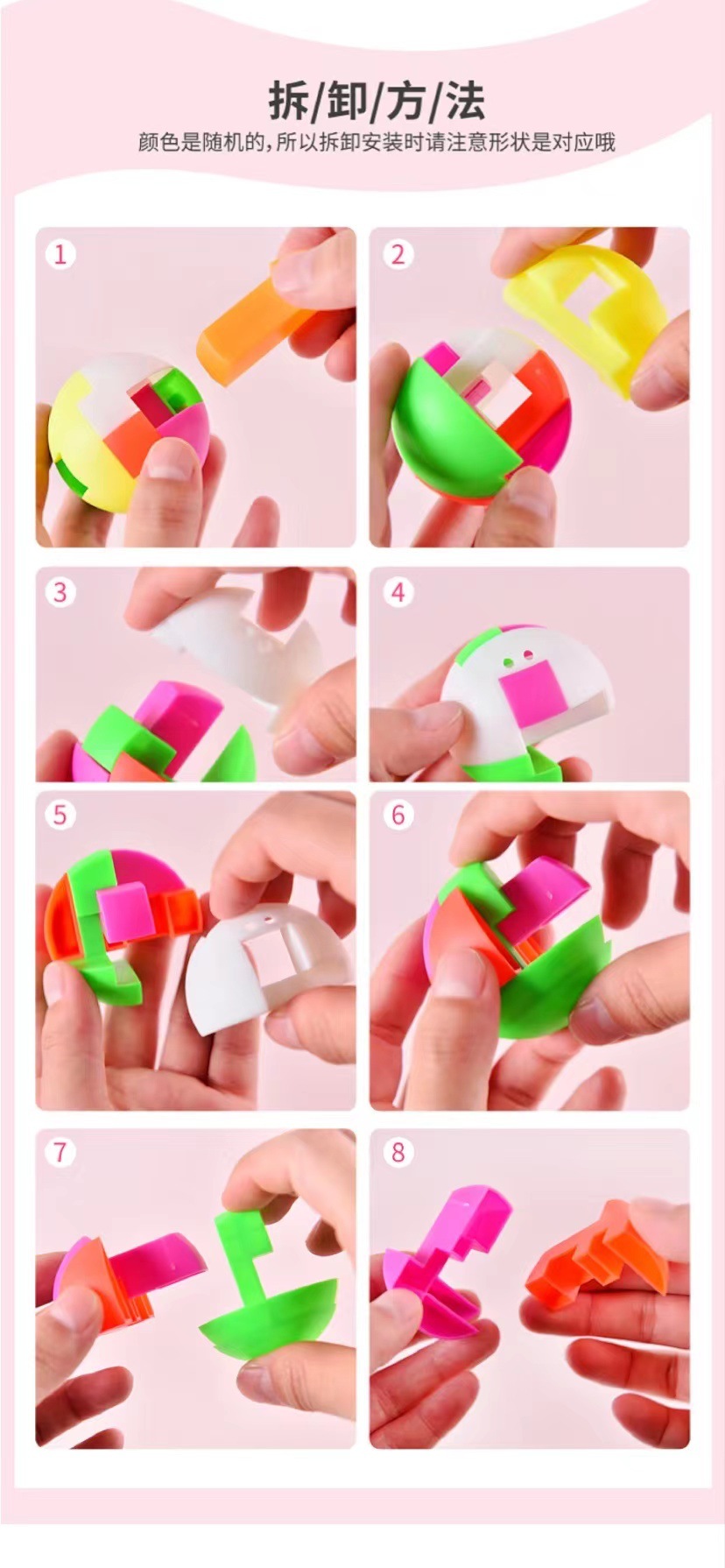 拆/卸/方/法

颜色是随机的，所以拆卸安装时请注意形状是对应哦

1

2

3

4

5

6

7

8