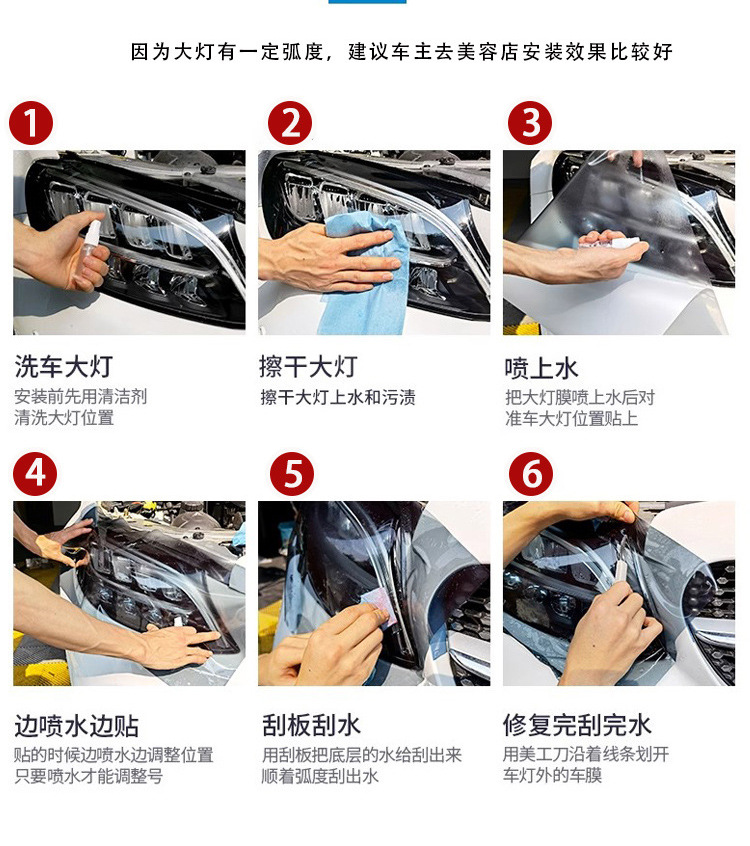 因为大灯有一定弧度，建议车主去美容店安装效果比较好

1

洗车大灯
安装前先用清洁剂清洗大灯位置

2

擦干大灯
擦干大灯上水和污渍

3

喷上水
把大灯膜喷上水后对准车大灯位置贴上

4

边喷水边贴
贴的时候边喷水边调整位置只要喷水才能调整号

5

刮板刮水
用刮板把底层的水给刮出来顺着弧度刮出水

6

修复完刮完水
用美工刀沿着线条划开车灯外的车膜