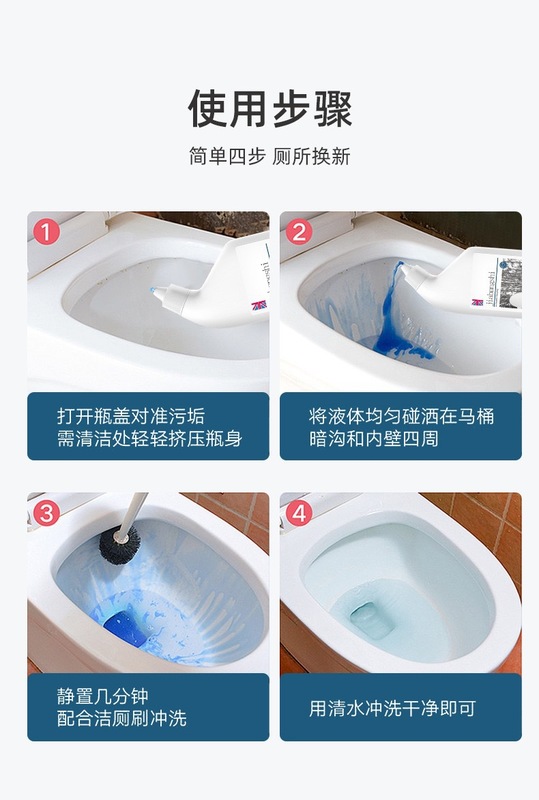 使用步骤

简单四步 厕所换新

1

打开瓶盖对准污垢
需清洁处轻轻挤压瓶身

2

将液体均匀碰洒在马桶
暗沟和内壁四周

3

静置几分钟
配合洁厕刷冲洗

4

用清水冲洗干净即可