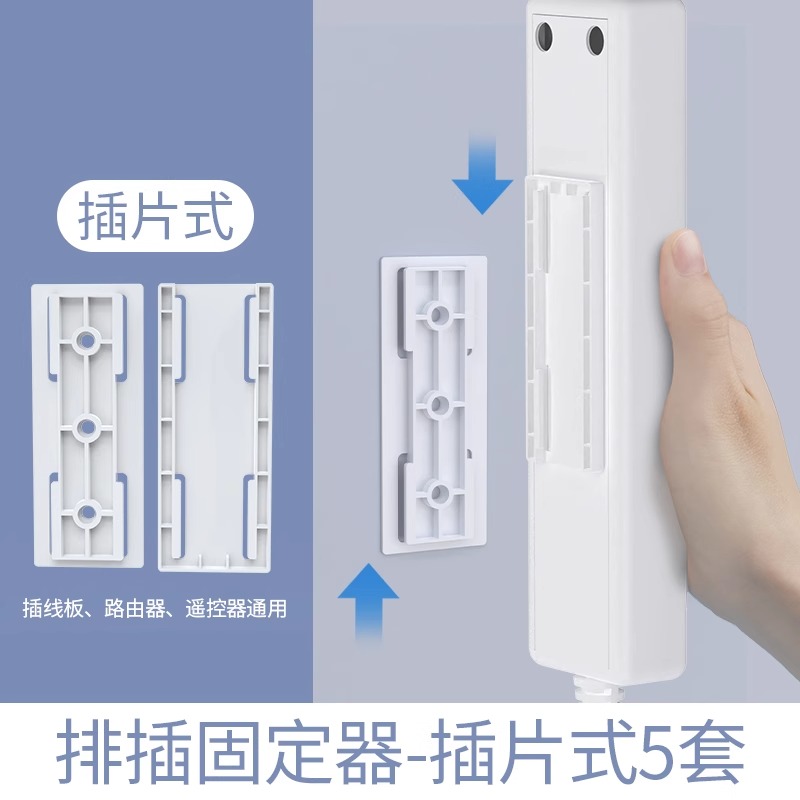 插片式

插线板、路由器、遥控器通用

排插固定器-插片式5套