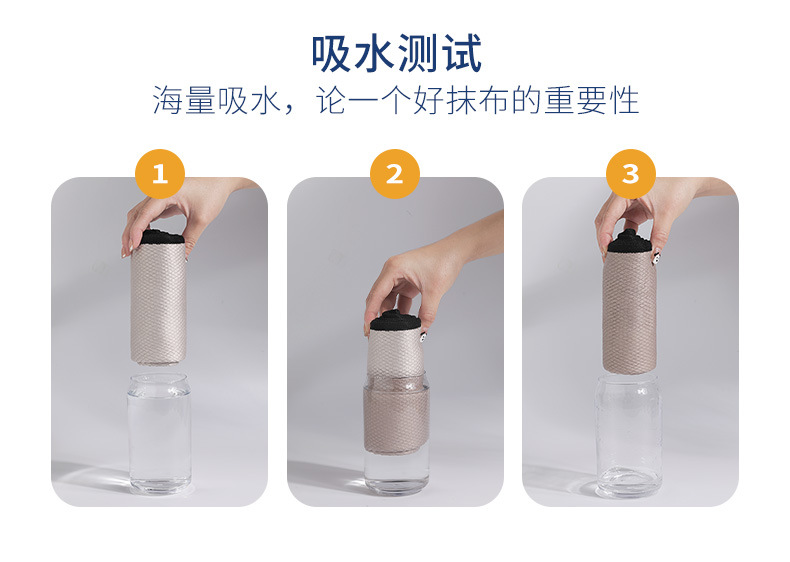 吸水测试
海量吸水，论一个好抹布的重要性

1

2

3