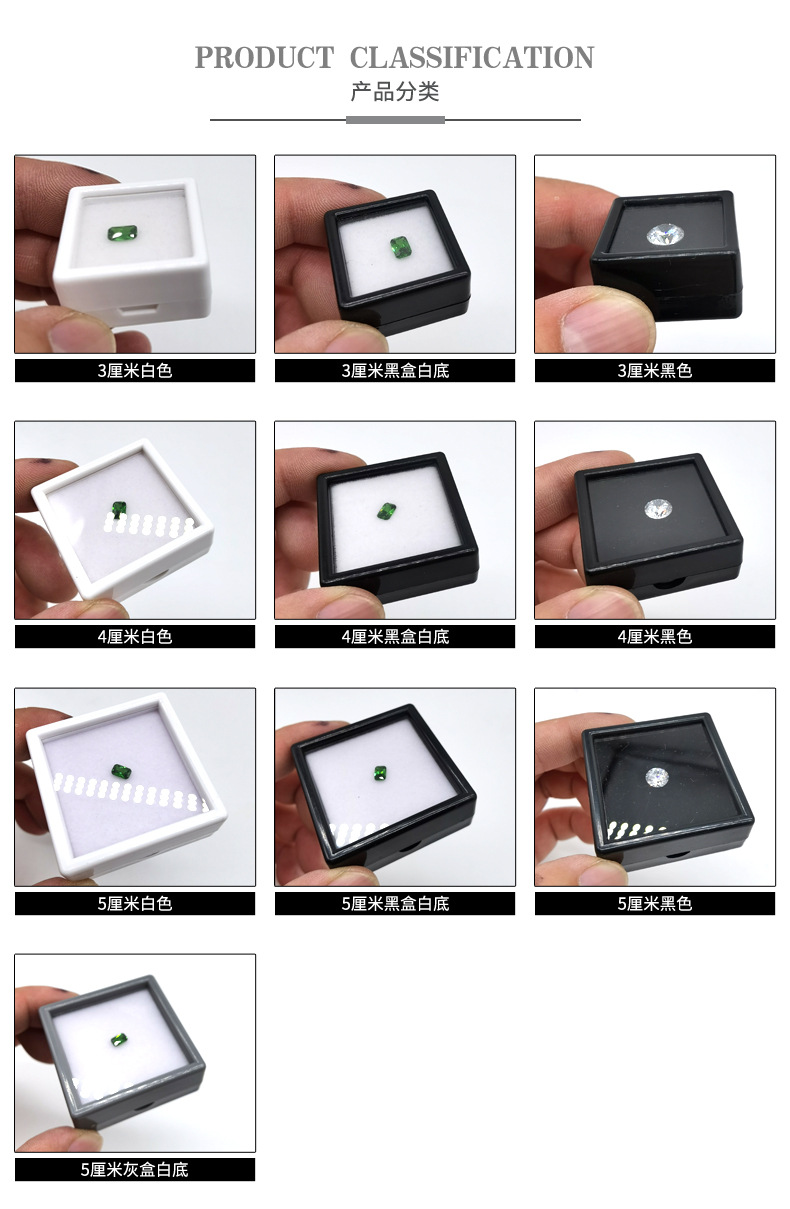 PRODUCT CLASSIFICATION
产品分类

3厘米白色

3厘米黑盒白底

3厘米黑色

4厘米白色

4厘米黑盒白底

4厘米黑色

5厘米白色

5厘米黑盒白底

5厘米黑色

5厘米灰盒白底