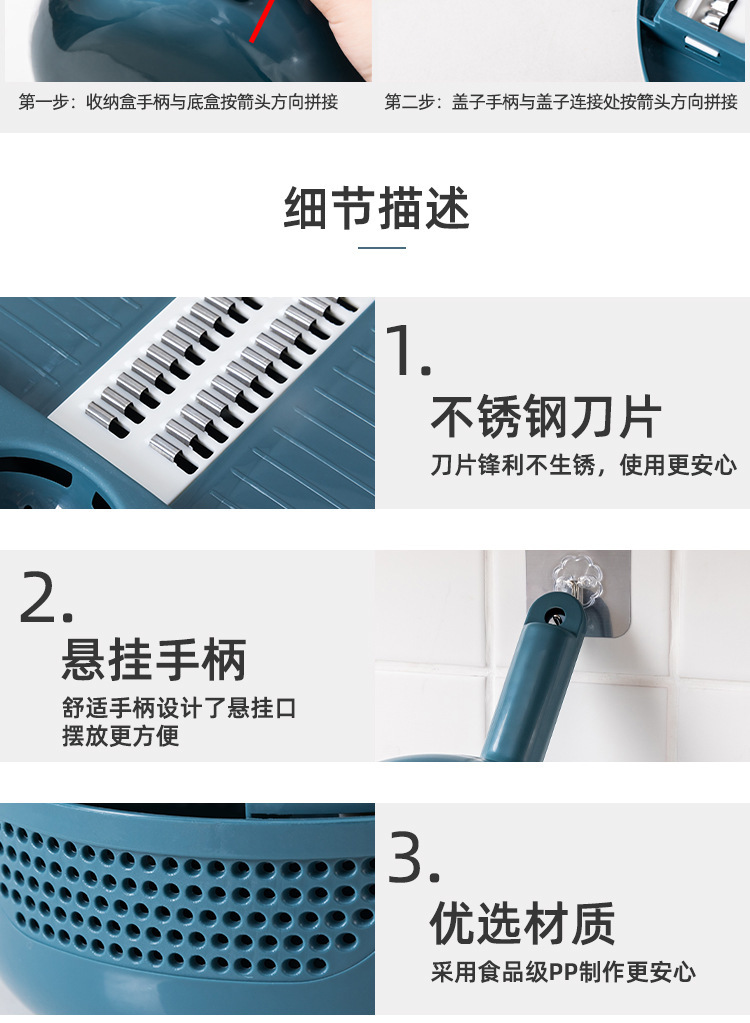 第一步：收纳盒手柄与底盒按箭头方向拼接

第二步：盖子手柄与盖子连接处按箭头方向拼接

细节描述

1.

不锈钢刀片

刀片锋利不生锈，使用更安心

2.

悬挂手柄

舒适手柄设计了悬挂口
摆放更方便

3.

优选材质

采用食品级PP制作更安心