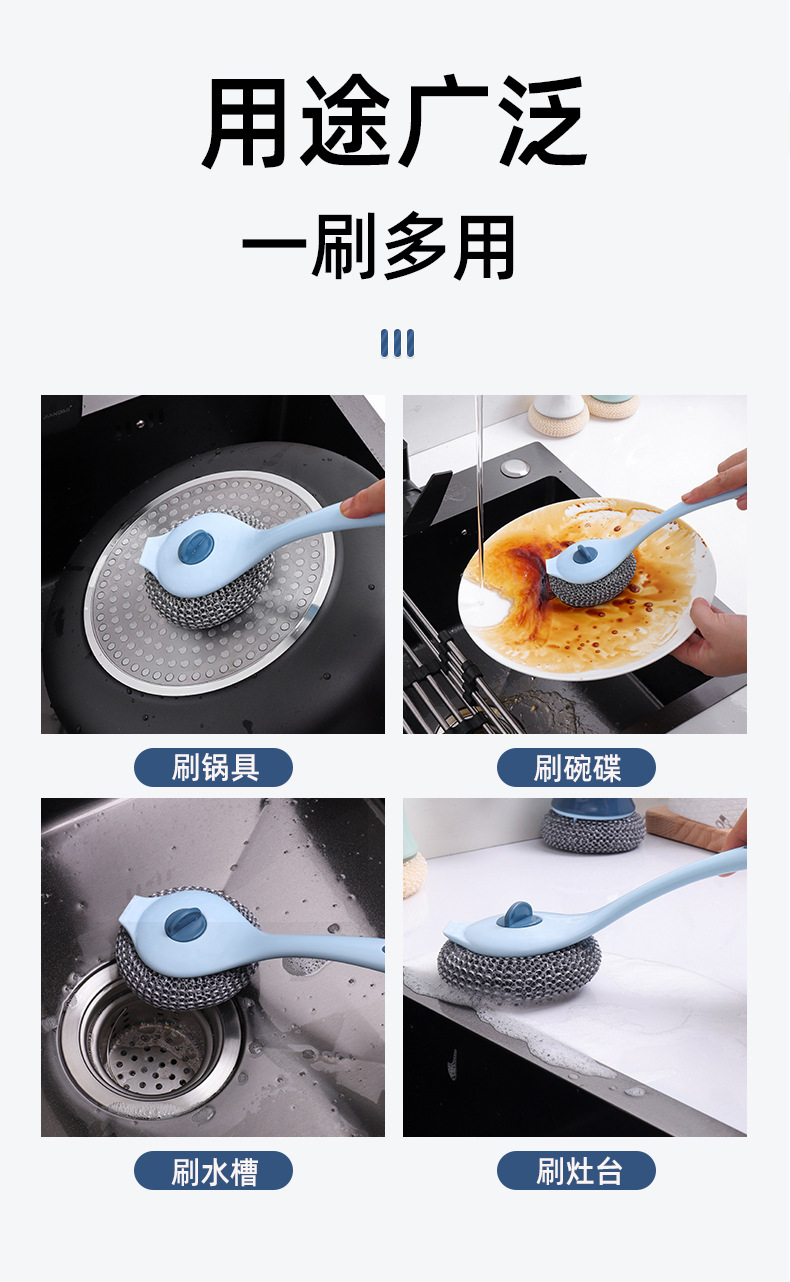 用途广泛

一刷多用

刷锅具

刷碗碟

刷水槽

刷灶台