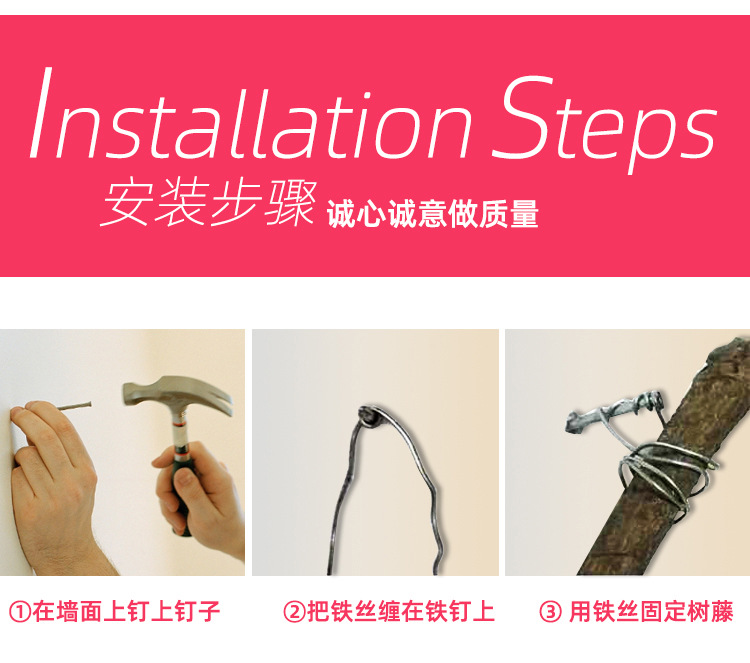 Installation Steps
安装步骤 诚心诚意做质量

①在墙面上钉上钉子

②把铁丝缠在铁钉上

③ 用铁丝固定树藤