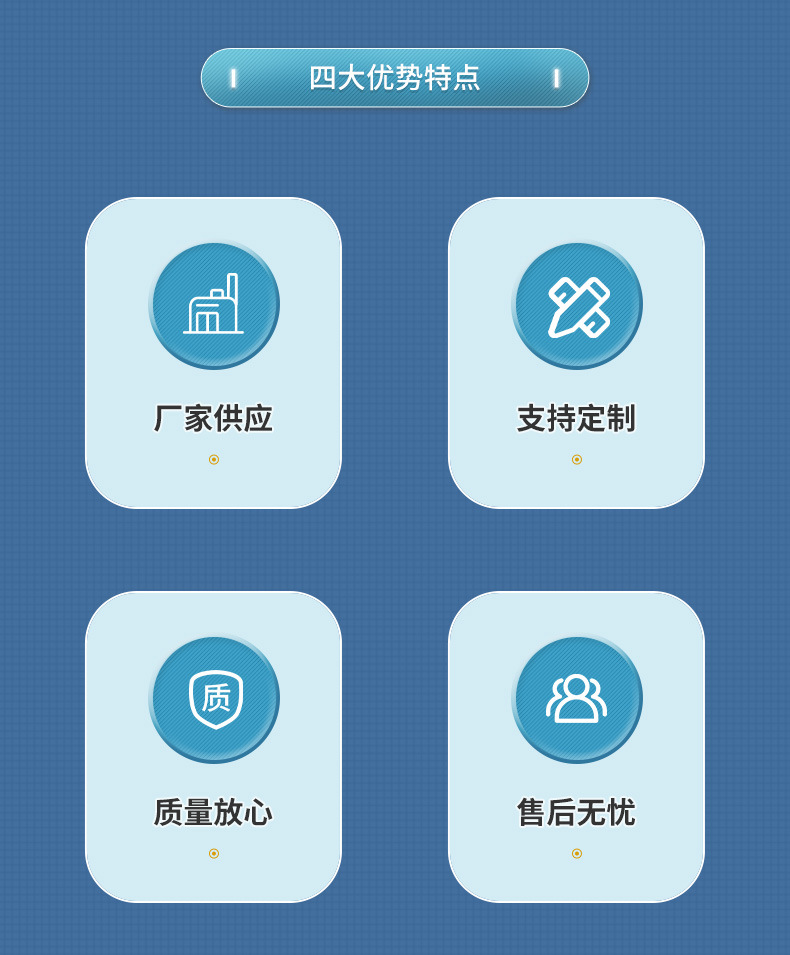 四大优势特点

厂家供应

支持定制

质

质量放心

售后无忧