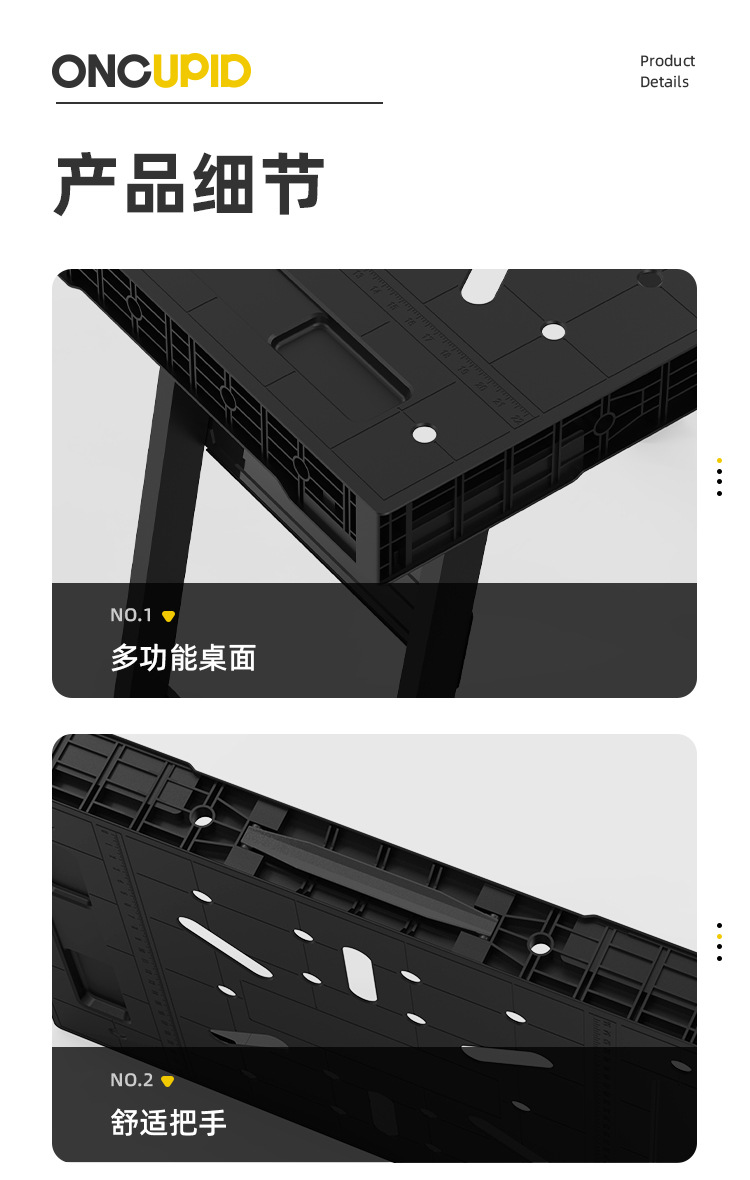 ONCUPID

Product Details

产品细节

NO.1

多功能桌面

NO.2

舒适把手