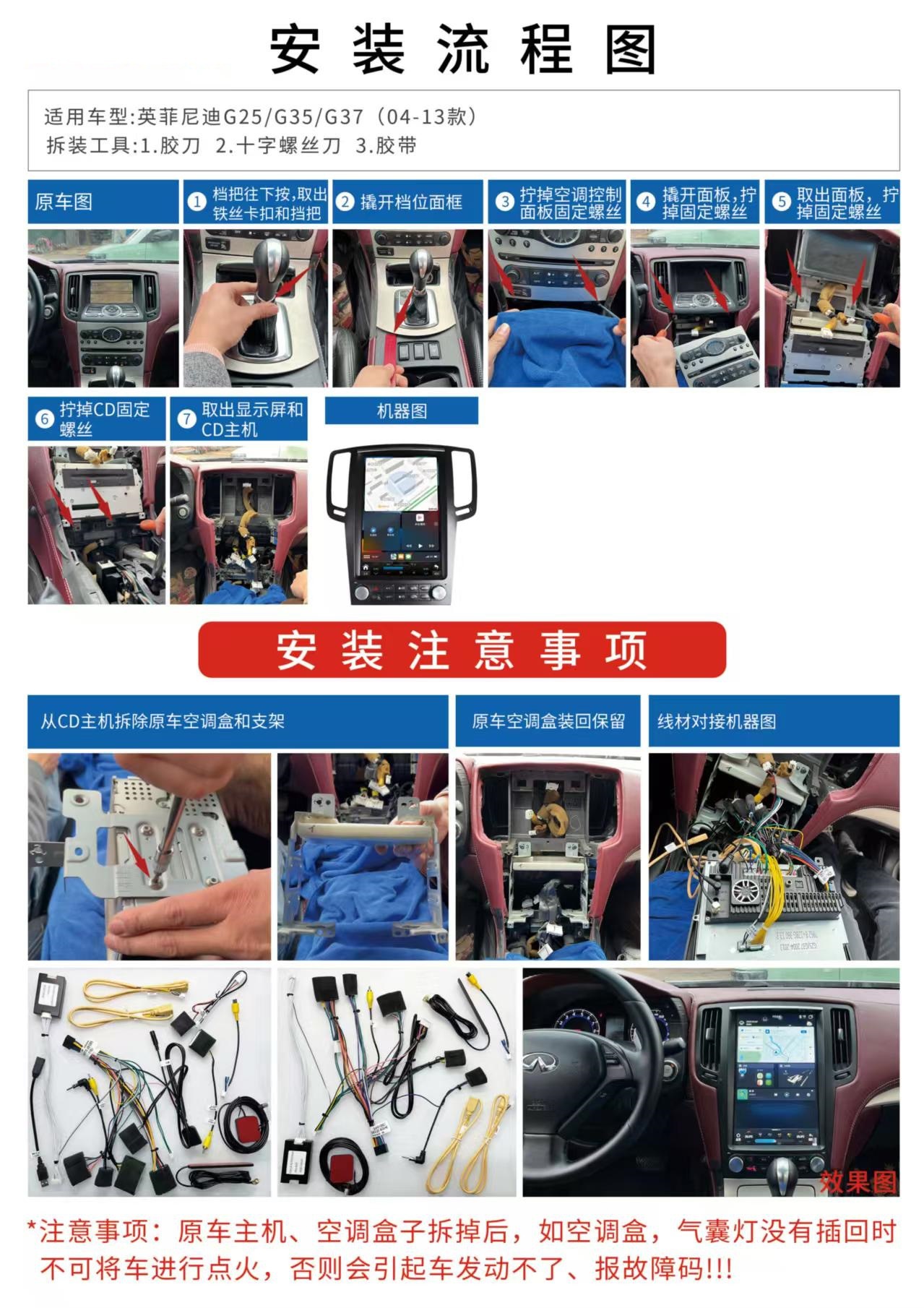 安装流程图

适用车型:英菲尼迪G25/G35/G37（04-13款）
拆装工具:1.胶刀 2.十字螺丝刀 3.胶带

原车图

① 档把往下按，取出铁丝卡扣和挡把

② 撬开档位面框

③ 拧掉空调控制面板固定螺丝

④ 撬开面板，拧掉固定螺丝

⑤ 取出面板，拧掉固定螺丝

⑥ 拧掉CD固定螺丝

⑦ 取出显示屏和CD主机

机器图

安装注意事项

从CD主机拆除原车空调盒和支架

原车空调盒装回保留

线材对接机器图

效果图

*注意事项：原车主机、空调盒子拆掉后，如空调盒，气囊灯没有插回时不可将车进行点火，否则会引起车发动不了、报故障码!!!