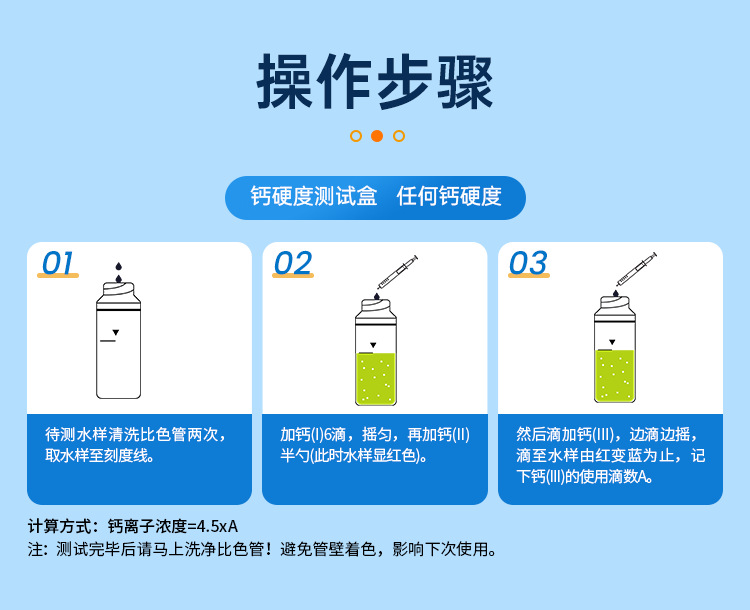 操作步骤

钙硬度测试盒　任何钙硬度

01

待测水样清洗比色管两次，取水样至刻度线。

02

加钙(I)6滴，摇匀，再加钙(II)半勺(此时水样显红色)。

03

然后滴加钙(III)，边滴边摇，滴至水样由红变蓝为止，记下钙(III)的使用滴数A。

计算方式：钙离子浓度=4.5xA
注：测试完毕后请马上洗净比色管！避免管壁着色，影响下次使用。