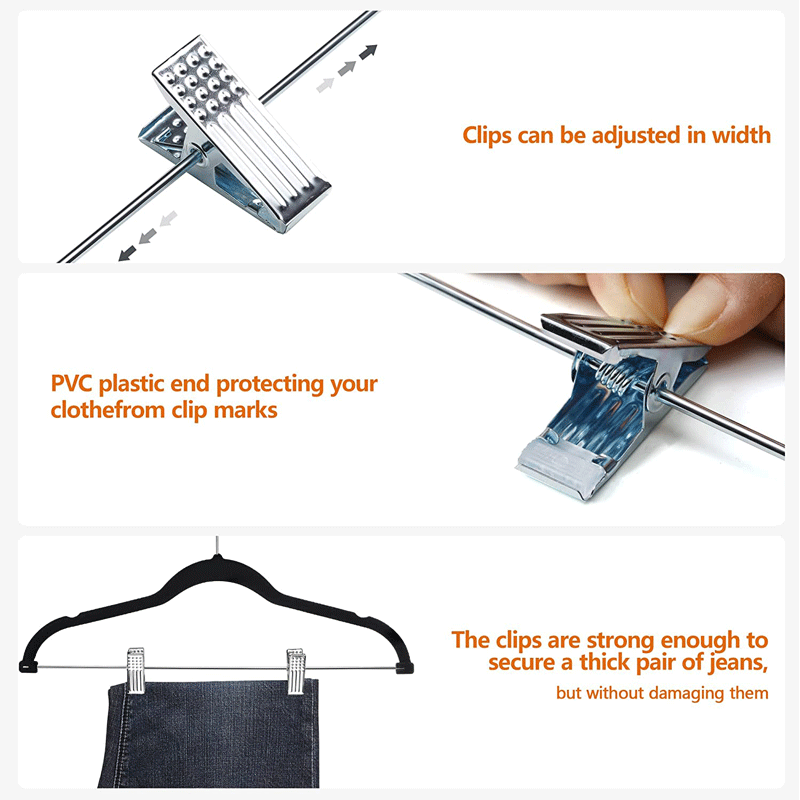 Clips can be adjusted in width

PVC plastic end protecting your clothefrom clip marks

The clips are strong enough to secure a thick pair of jeans,

but without damaging them