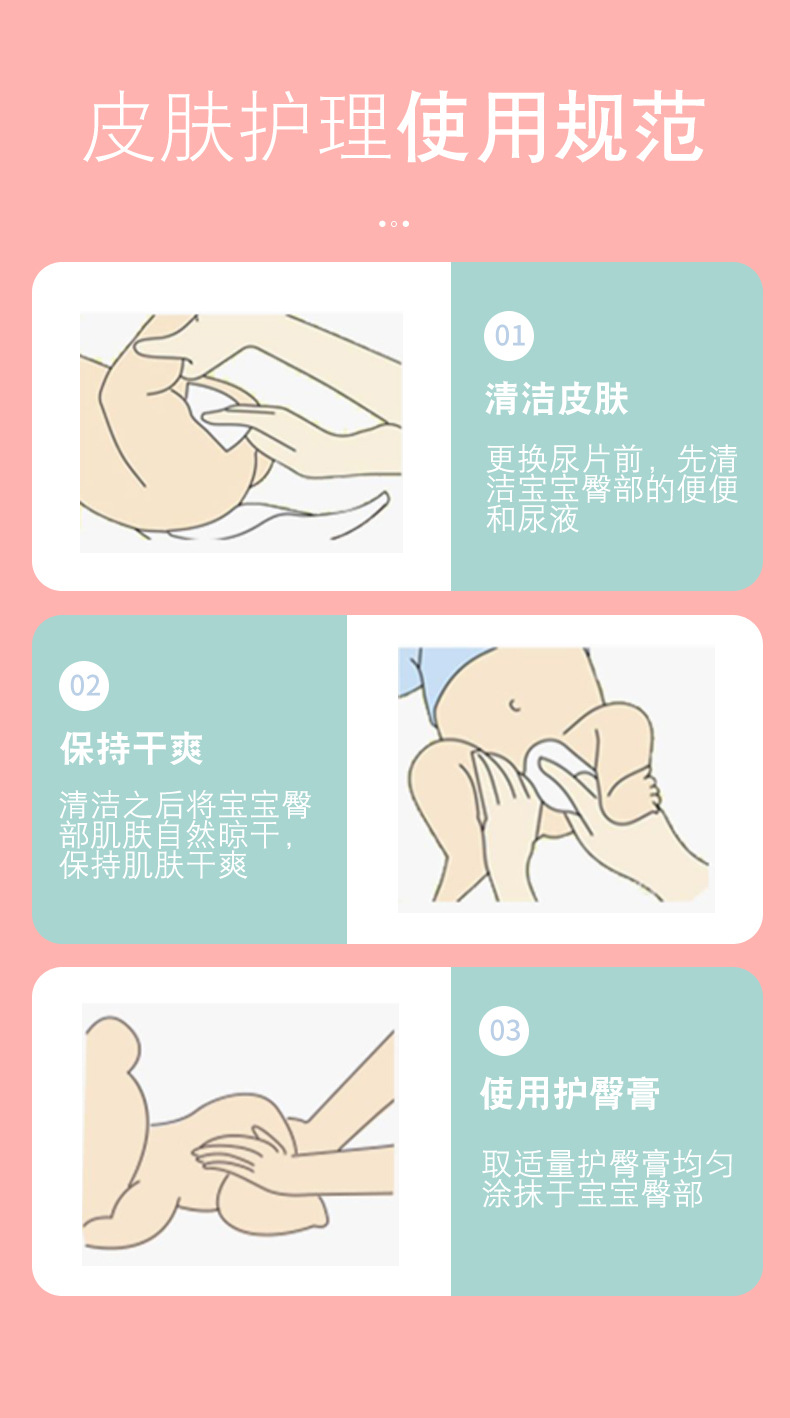 皮肤护理使用规范

01

清洁皮肤

更换尿片前，先清洁宝宝臀部的便便和尿液

02

保持干爽

清洁之后将宝宝臀部肌肤自然晾干，保持肌肤干爽

03

使用护臀膏

取适量护臀膏均匀涂抹于宝宝臀部