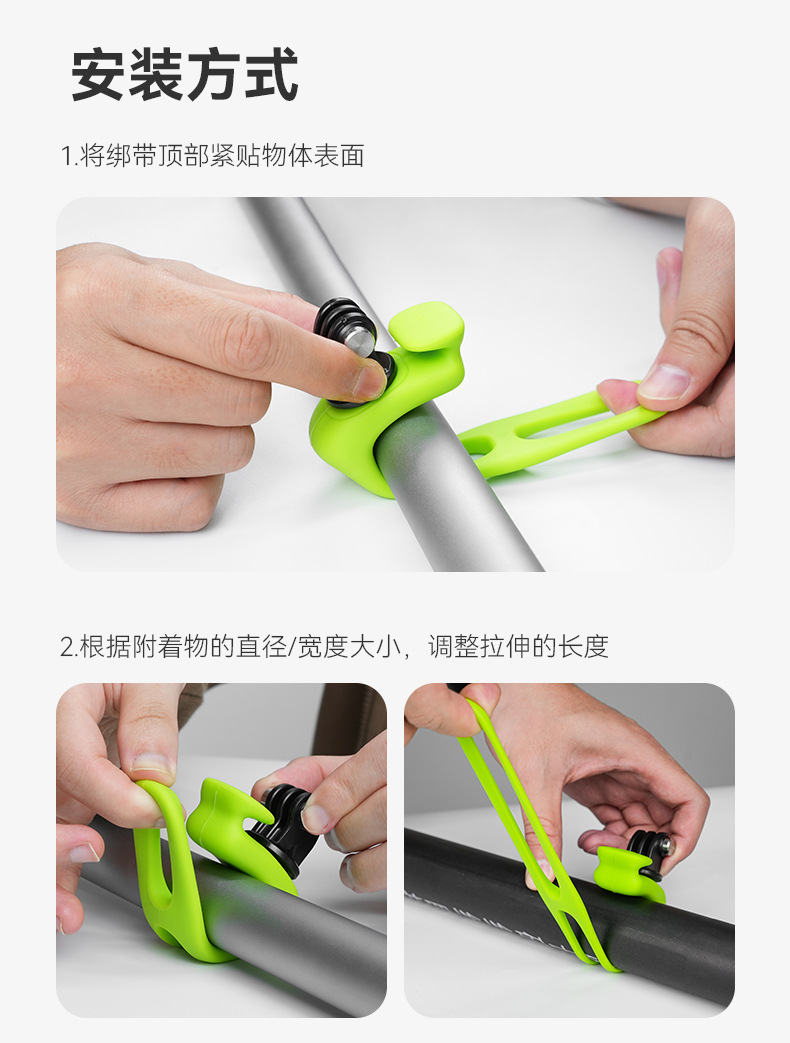 安装方式

1.将绑带顶部紧贴物体表面

2.根据附着物的直径/宽度大小，调整拉伸的长度