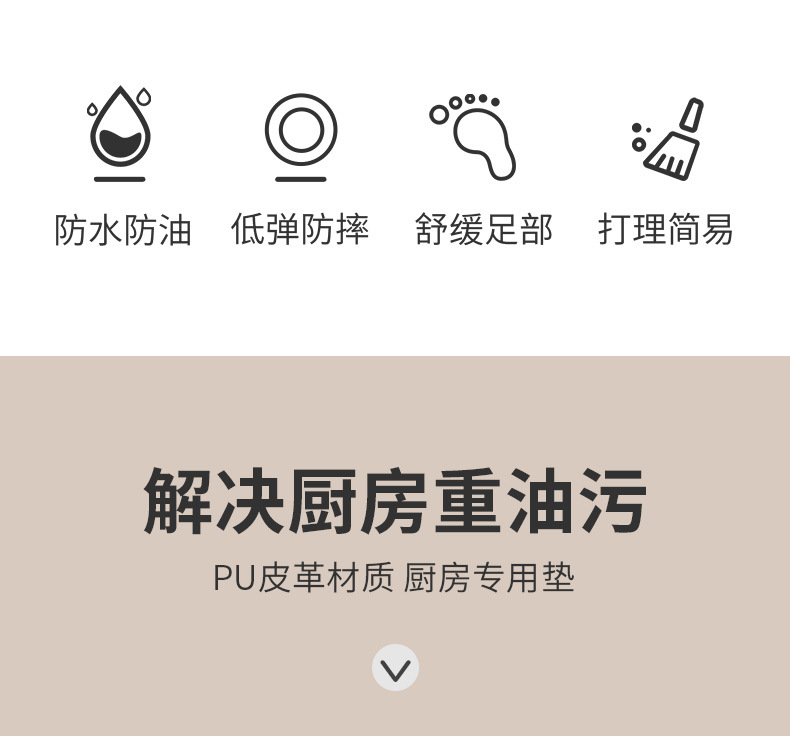 防水防油 低弹防摔 舒缓足部 打理简易

解决厨房重油污

PU皮革材质 厨房专用垫