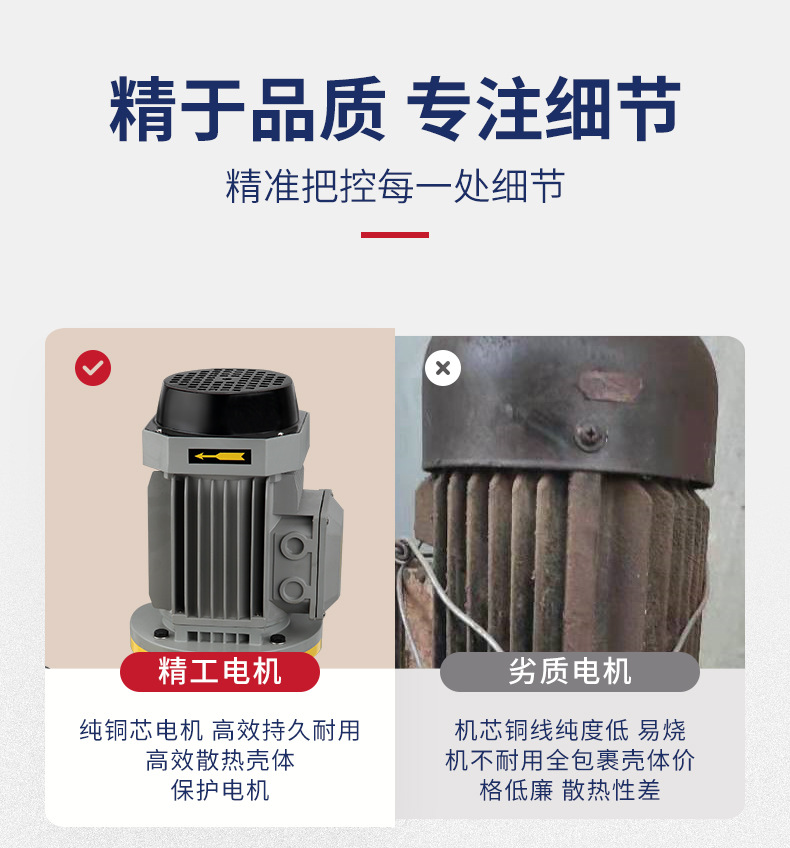 精于品质 专注细节

精准把控每一处细节

精工电机

纯铜芯电机 高效持久耐用
高效散热壳体
保护电机

劣质电机

机芯铜线纯度低 易烧
机不耐用全包裹壳体价
格低廉 散热性差