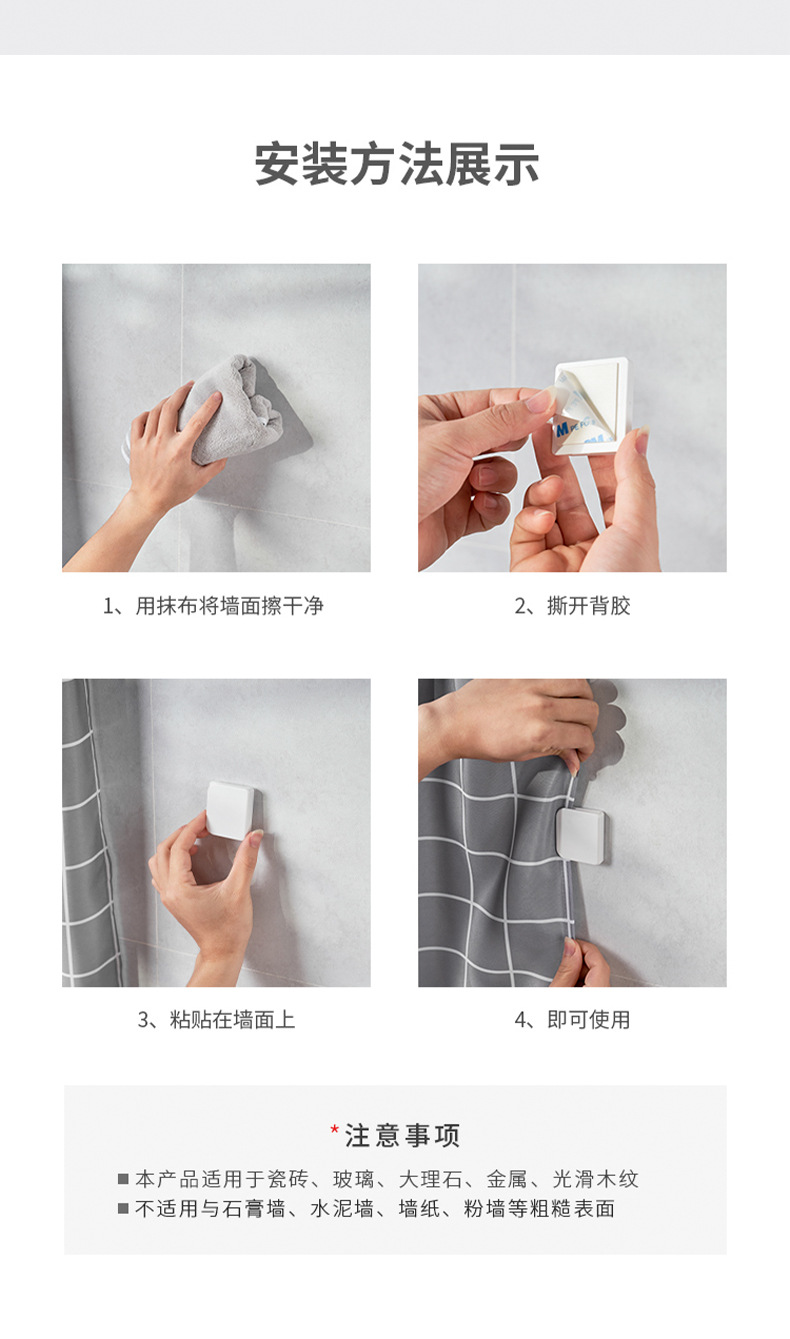 安装方法展示

1、用抹布将墙面擦干净

2、撕开背胶

3、粘贴在墙面上

4、即可使用

*注意事项

■ 本产品适用于瓷砖、玻璃、大理石、金属、光滑木纹
■ 不适用与石膏墙、水泥墙、墙纸、粉墙等粗糙表面