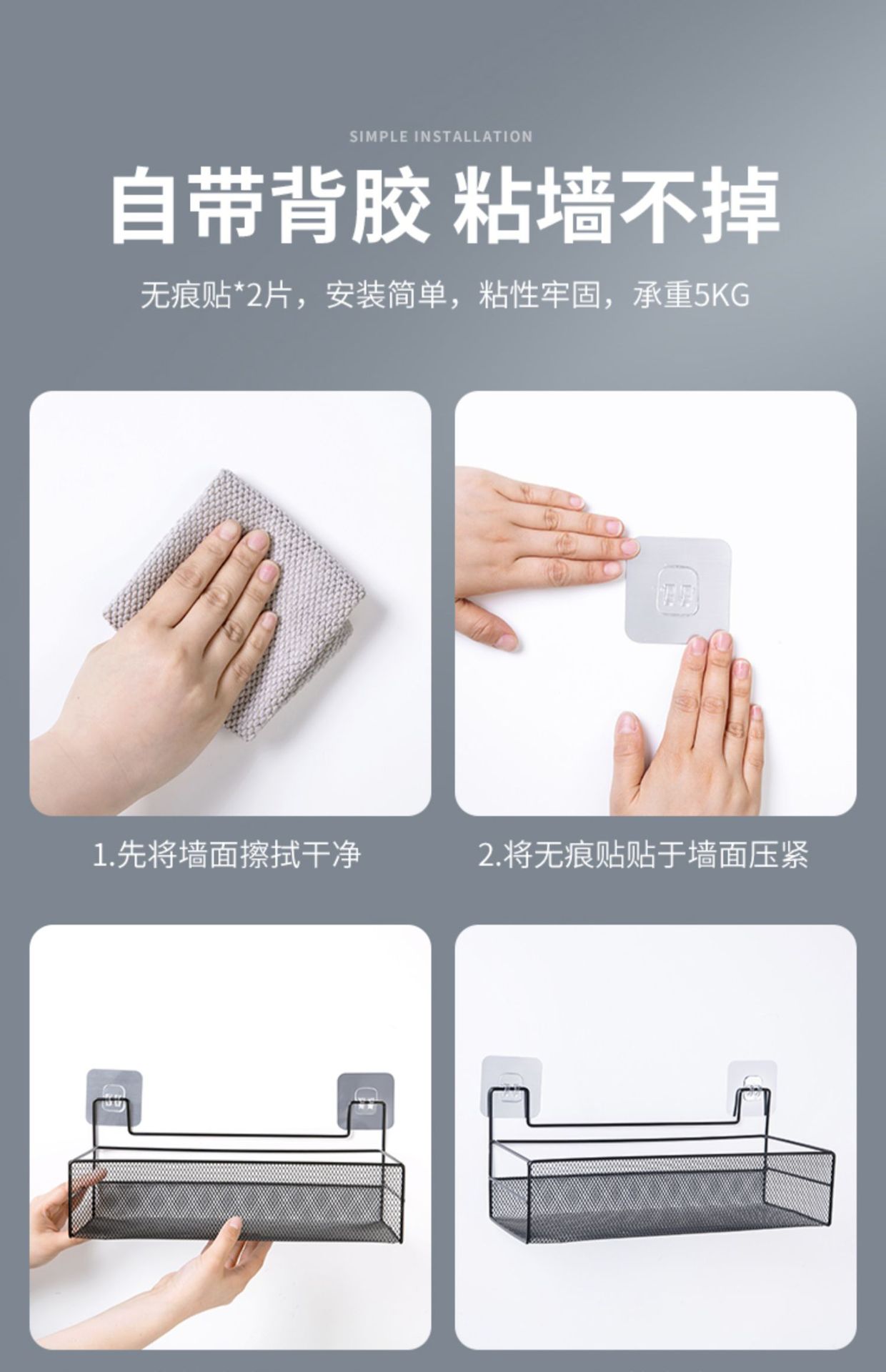 SIMPLE INSTALLATION

自带背胶 粘墙不掉

无痕贴*2片，安装简单，粘性牢固，承重5KG

1.先将墙面擦拭干净

2.将无痕贴贴于墙面压紧