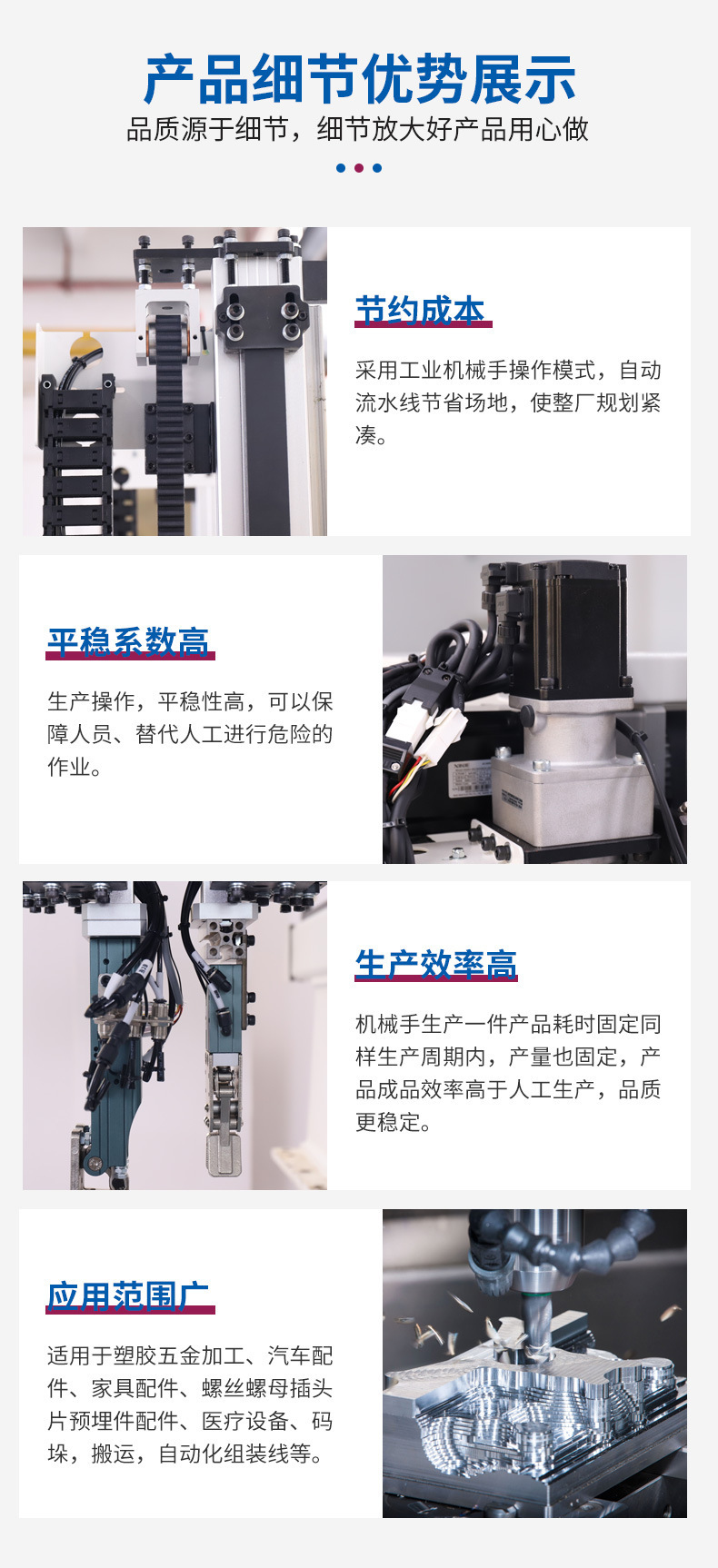 产品细节优势展示
品质源于细节，细节放大好产品用心做

节约成本
采用工业机械手操作模式，自动流水线节省场地，使整厂规划紧凑。

平稳系数高
生产操作，平稳性高，可以保障人员、替代人工进行危险的作业。

生产效率高
机械手生产一件产品耗时固定同样生产周期内，产量也固定，产品成品效率高于人工生产，品质更稳定。

应用范围广
适用于塑胶五金加工、汽车配件、家具配件、螺丝螺母插头片预埋件配件、医疗设备、码垛，搬运，自动化组装线等。