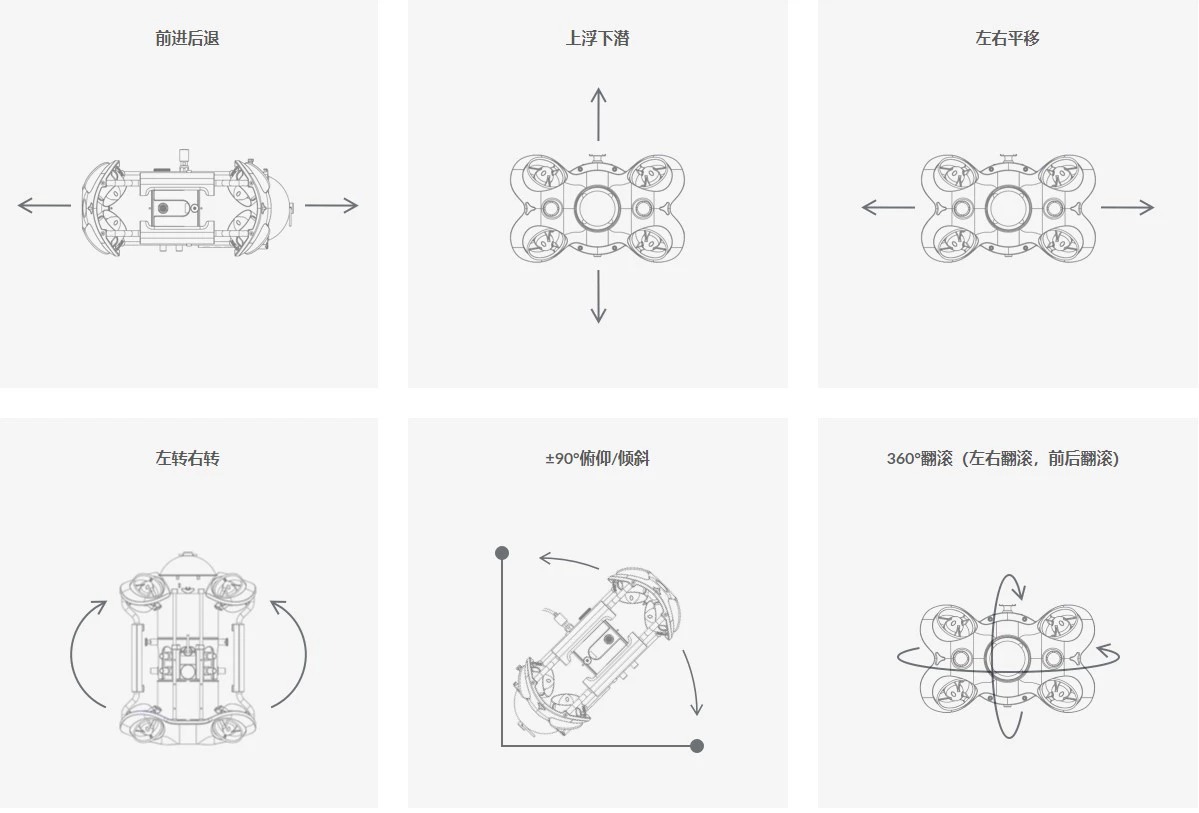 前进后退

上浮下潜

左右平移

左转右转

±90°俯仰/倾斜

360°翻滚（左右翻滚，前后翻滚）