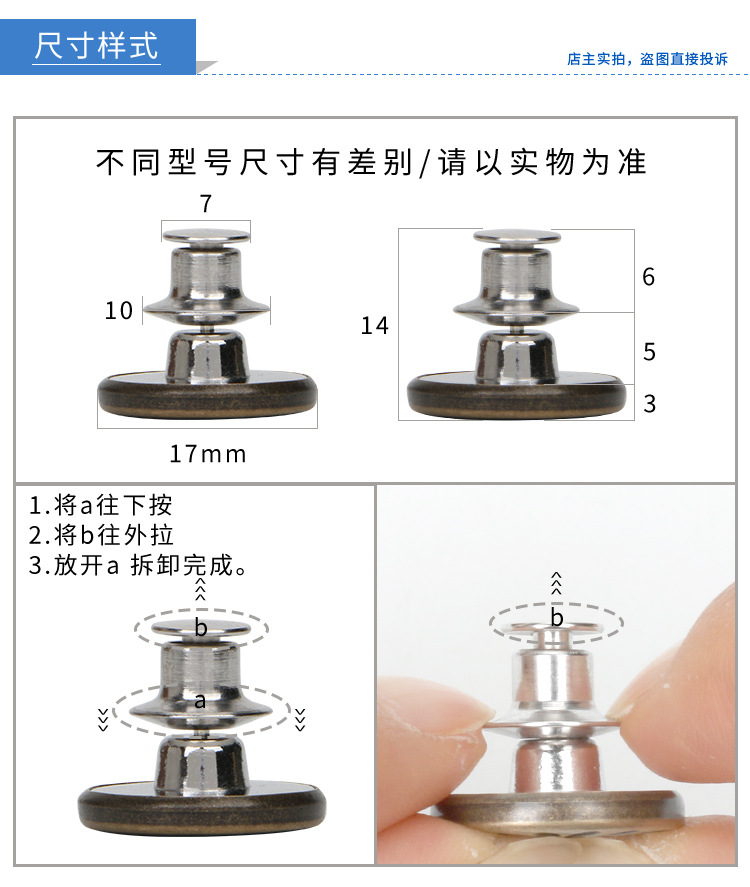 尺寸样式

店主实拍，盗图直接投诉

不同型号尺寸有差别/请以实物为准

7

10

17mm

14

6

5

3

1.将a往下按
2.将b往外拉
3.放开a 拆卸完成。

b

a

b