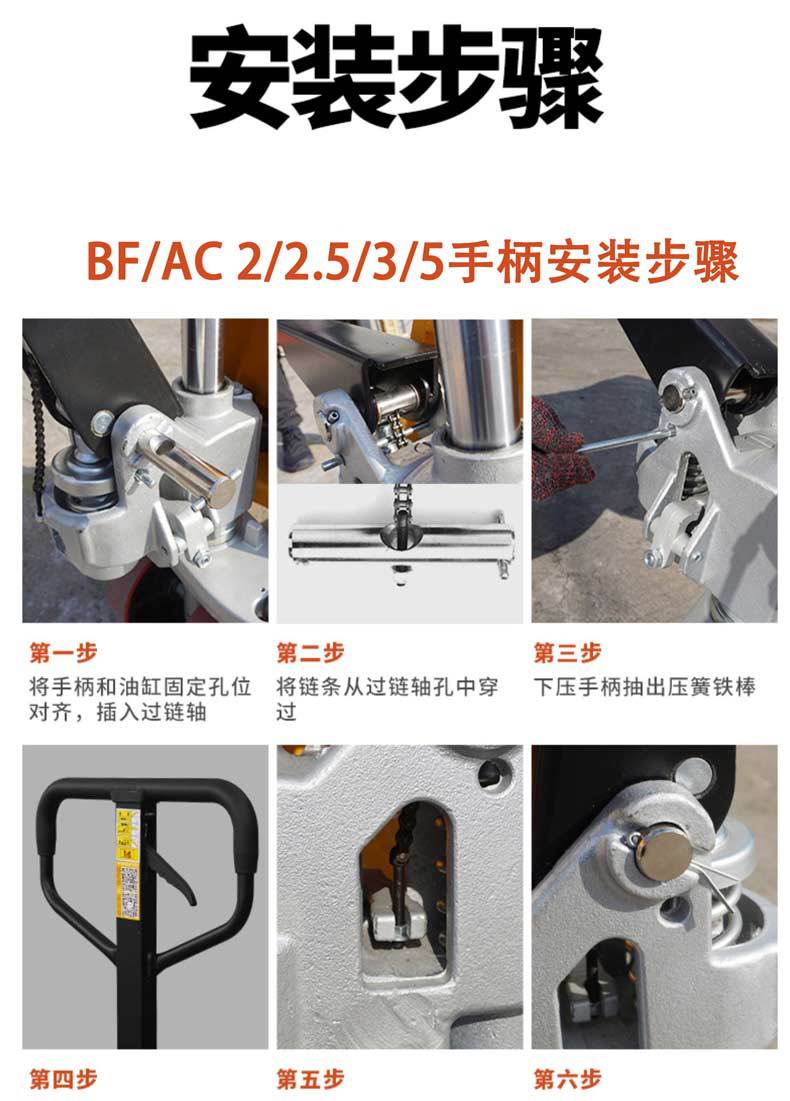 安装步骤

BF/AC 2/2.5/3/5手柄安装步骤

第一步
将手柄和油缸固定孔位对齐，插入过链轴

第二步
将链条从过链轴孔中穿过

第三步
下压手柄抽出压簧铁棒

第四步

第五步

第六步