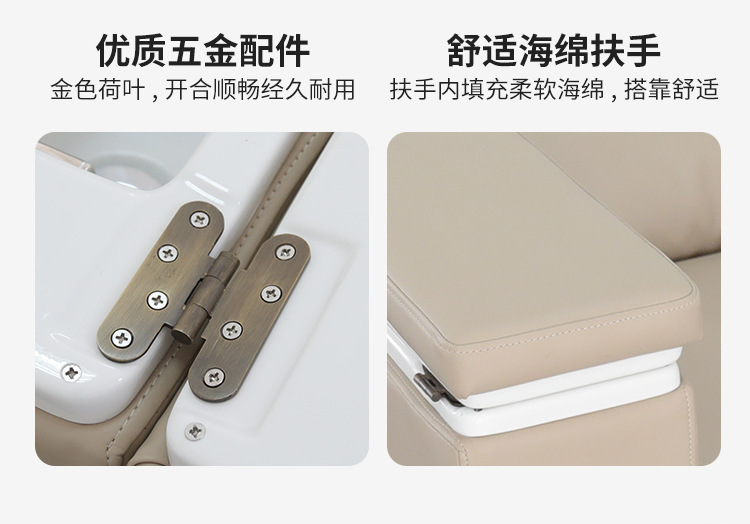 优质五金配件
金色荷叶，开合顺畅经久耐用

舒适海绵扶手
扶手内填充柔软海绵，搭靠舒适