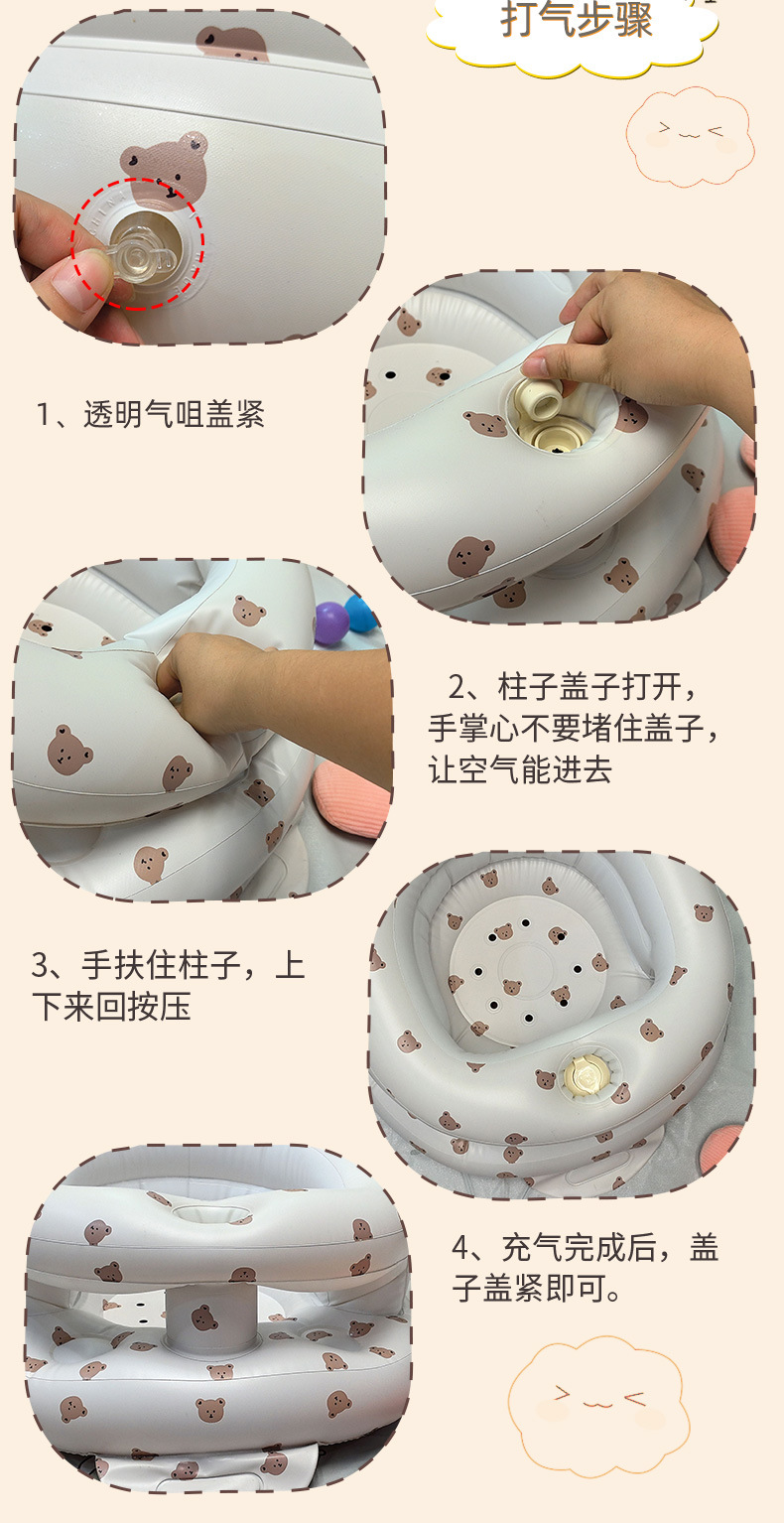 打气步骤

1、透明气咀盖紧

2、柱子盖子打开，手掌心不要堵住盖子，让空气能进去

3、手扶住柱子，上下来回按压

4、充气完成后，盖子盖紧即可。