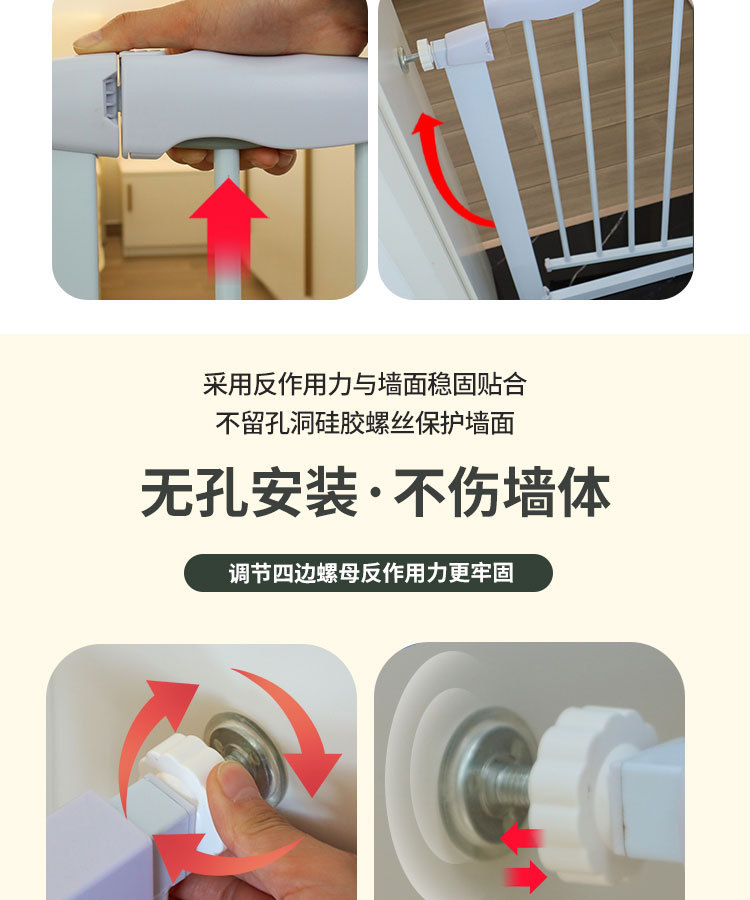 采用反作用力与墙面稳固贴合
不留孔洞硅胶螺丝保护墙面

无孔安装·不伤墙体

调节四边螺母反作用力更牢固