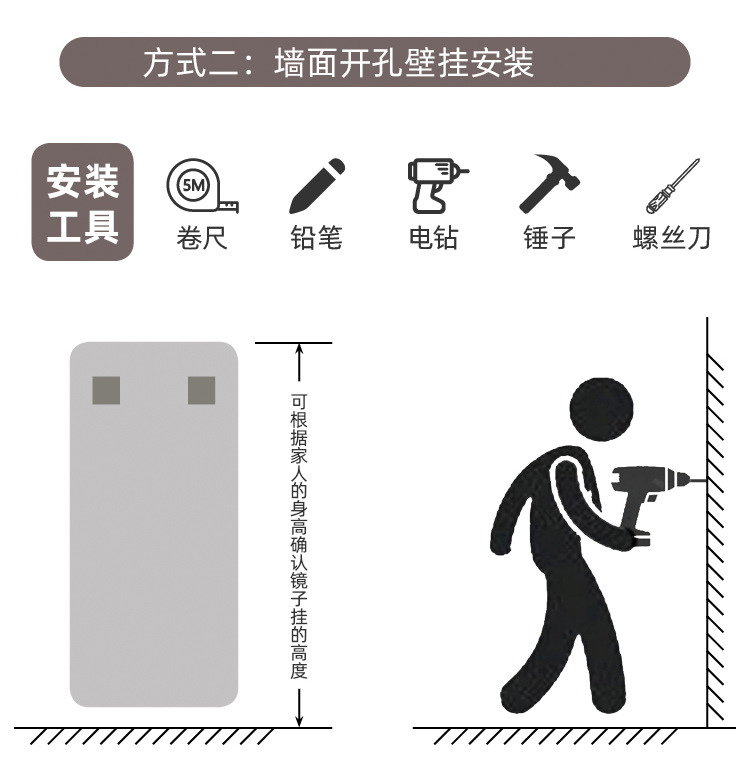 方式二：墙面开孔壁挂安装

安装工具

5M

卷尺

铅笔

电钻

锤子

螺丝刀

可根据家人的身高确认镜子挂的高度