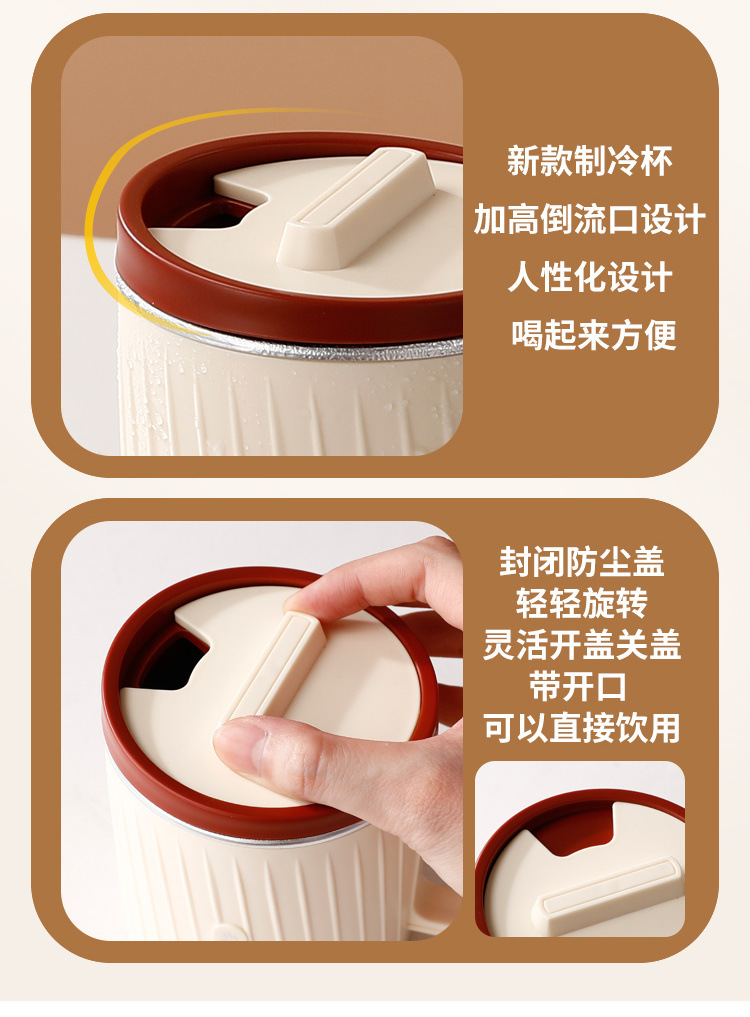 新款制冷杯
加高倒流口设计
人性化设计
喝起来方便

封闭防尘盖
轻轻旋转
灵活开盖关盖
带开口
可以直接饮用