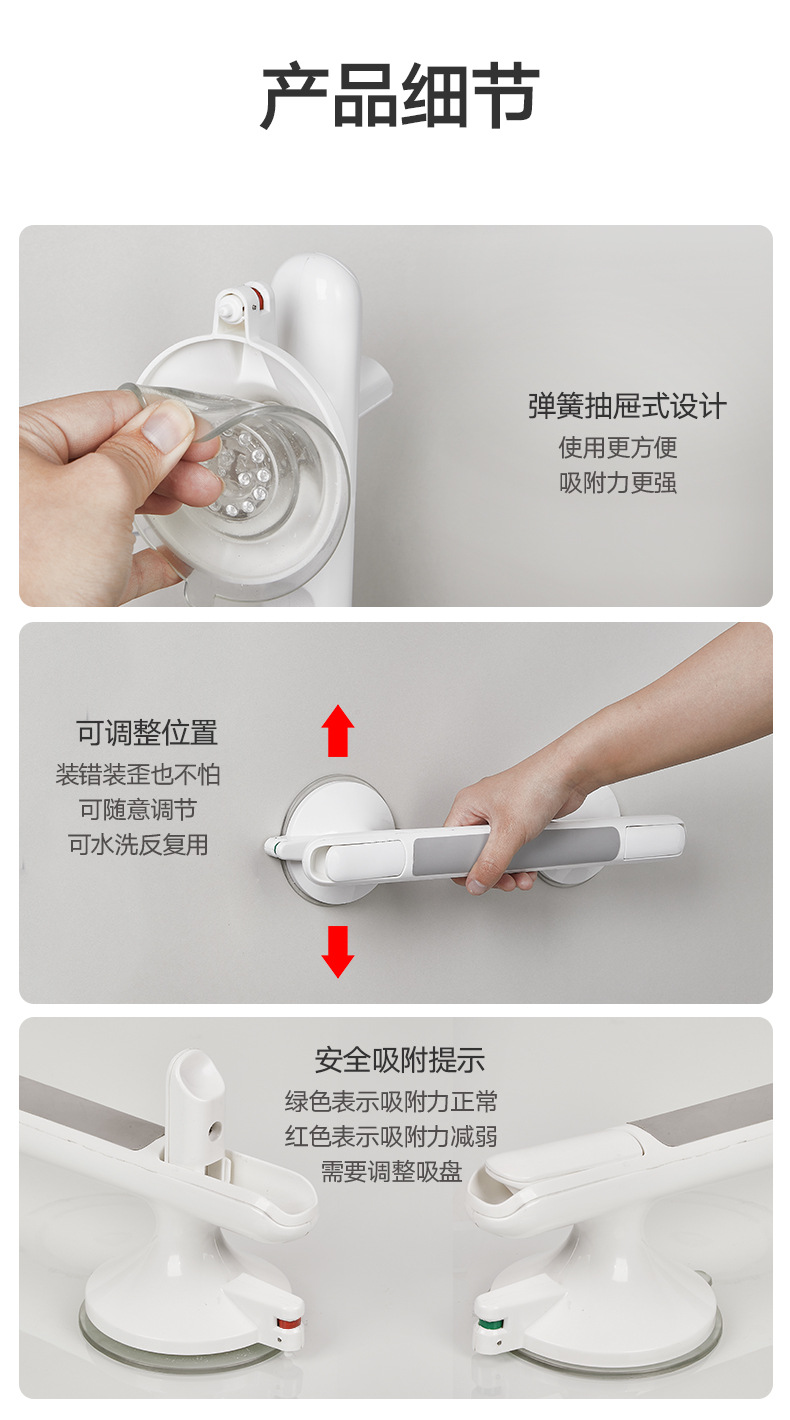 产品细节

弹簧抽屉式设计
使用更方便
吸附力更强

可调整位置
装错装歪也不怕
可随意调节
可水洗反复用

安全吸附提示
绿色表示吸附力正常
红色表示吸附力减弱
需要调整吸盘