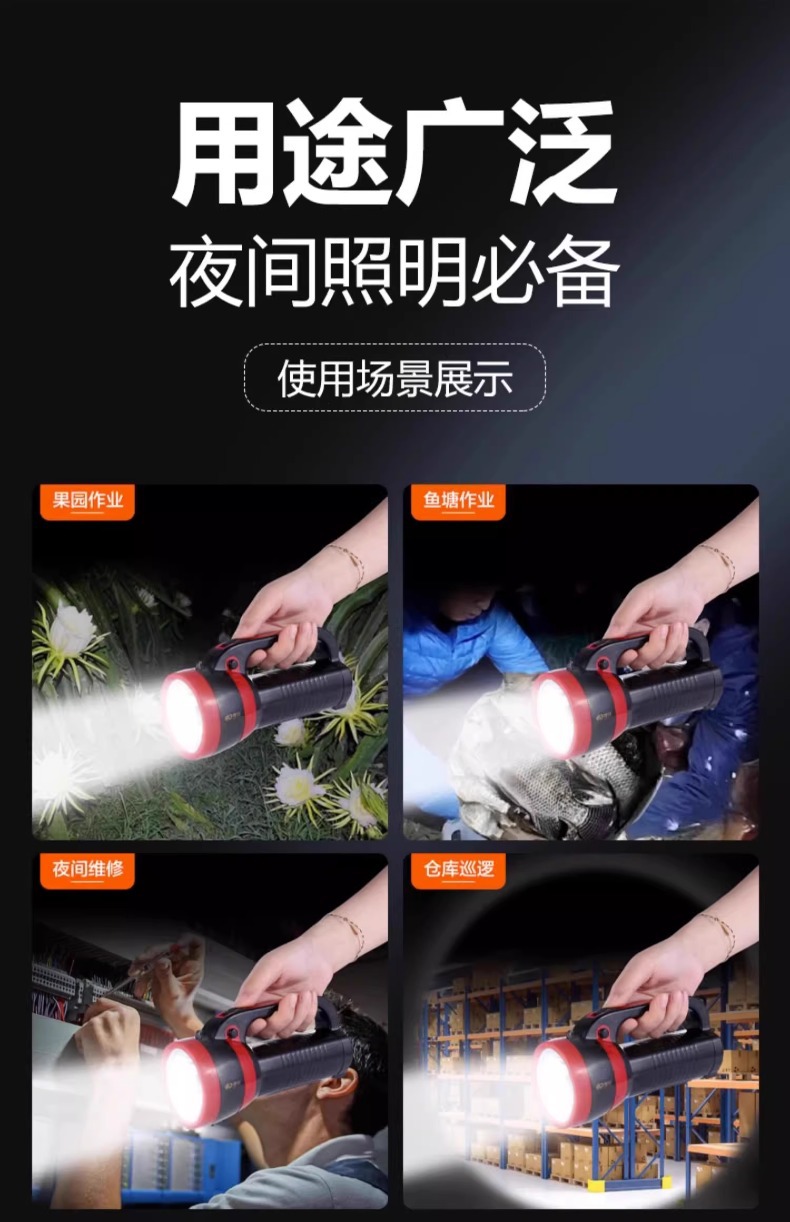 用途广泛
夜间照明必备

使用场景展示

果园作业

鱼塘作业

夜间维修

仓库巡逻