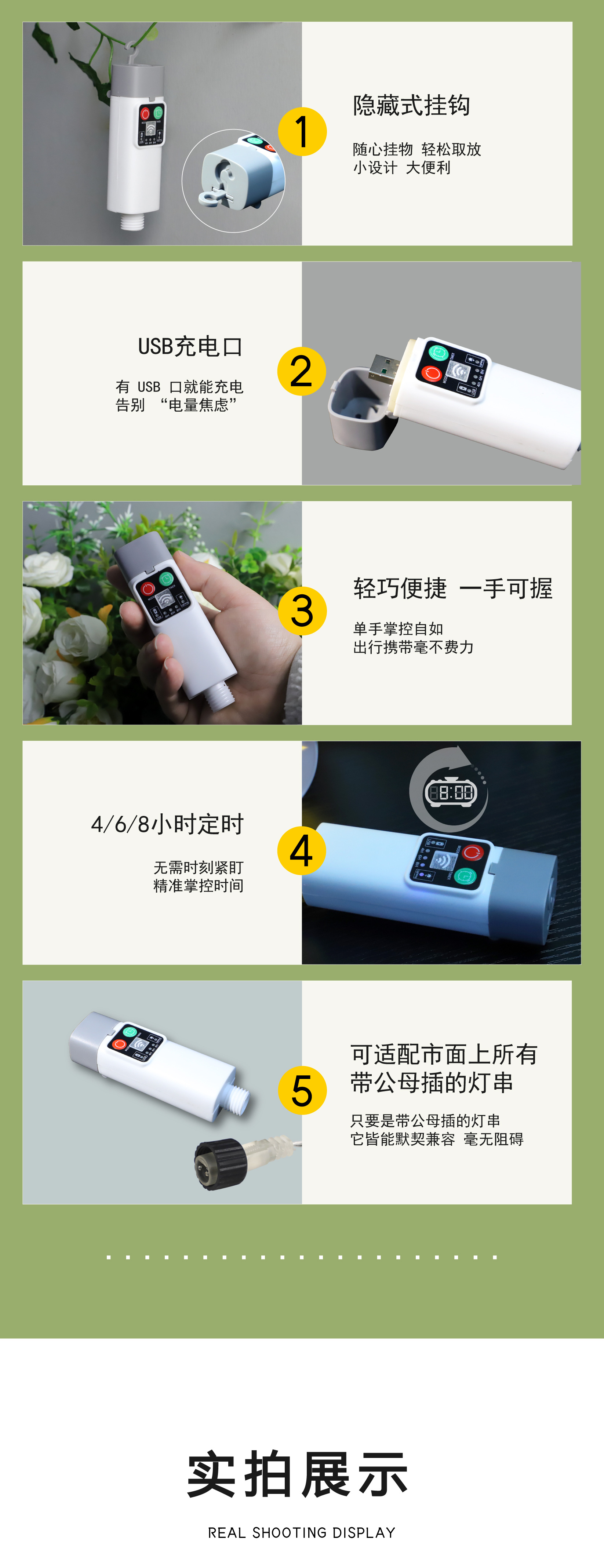 1

隐藏式挂钩

随心挂物 轻松取放
小设计 大便利

USB充电口

有 USB 口就能充电
告别 “电量焦虑”

2

3

轻巧便捷 一手可握

单手掌控自如
出行携带毫不费力

4/6/8小时定时

无需时刻紧盯
精准掌控时间

4

8:00

5

可适配市面上所有带公母插的灯串

只要是带公母插的灯串
它皆能默契兼容 毫无阻碍

实拍展示

REAL SHOOTING DISPLAY