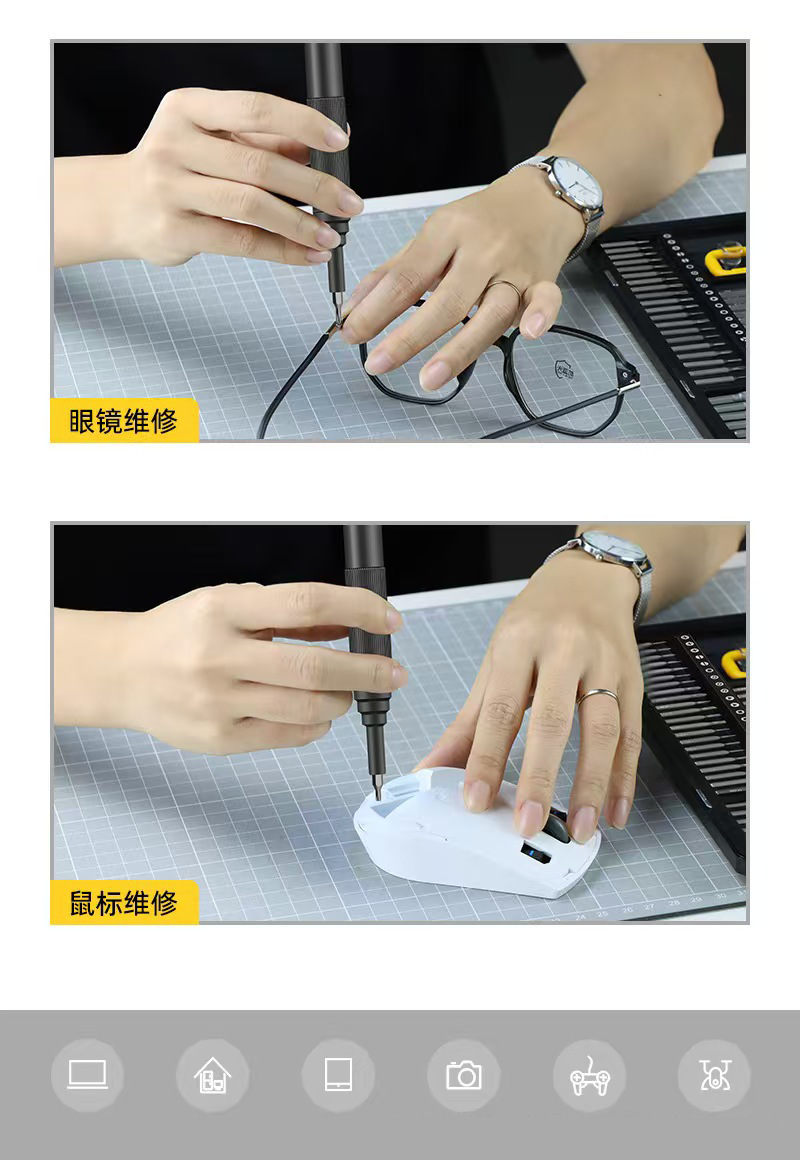 眼镜维修

鼠标维修