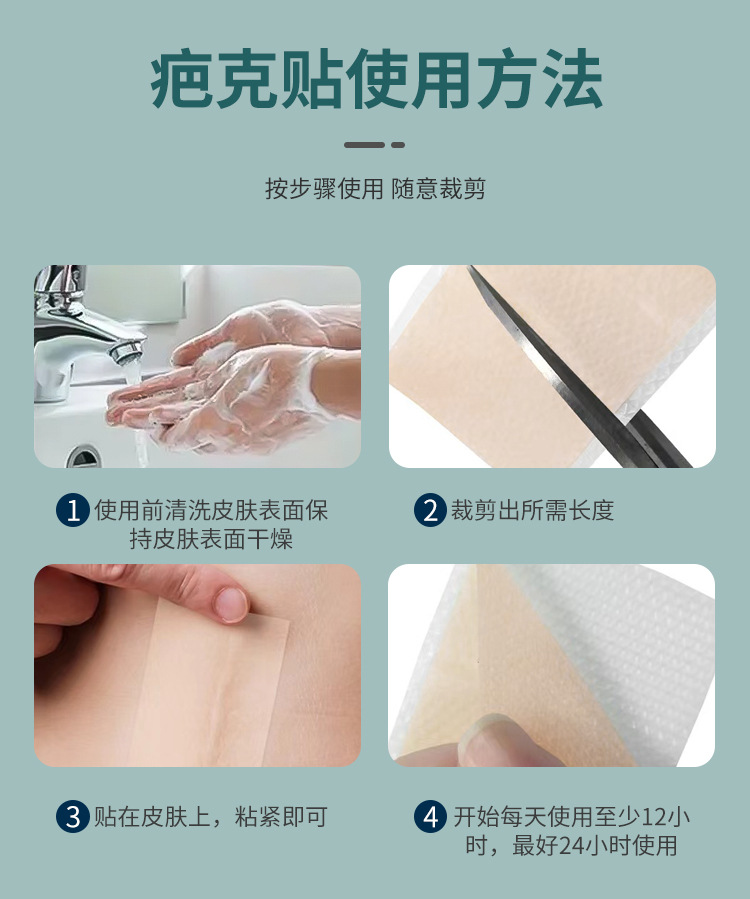 疤克贴使用方法

按步骤使用 随意裁剪

1 使用前清洗皮肤表面保持皮肤表面干燥

2 裁剪出所需长度

3 贴在皮肤上，粘紧即可

4 开始每天使用至少12小时，最好24小时使用